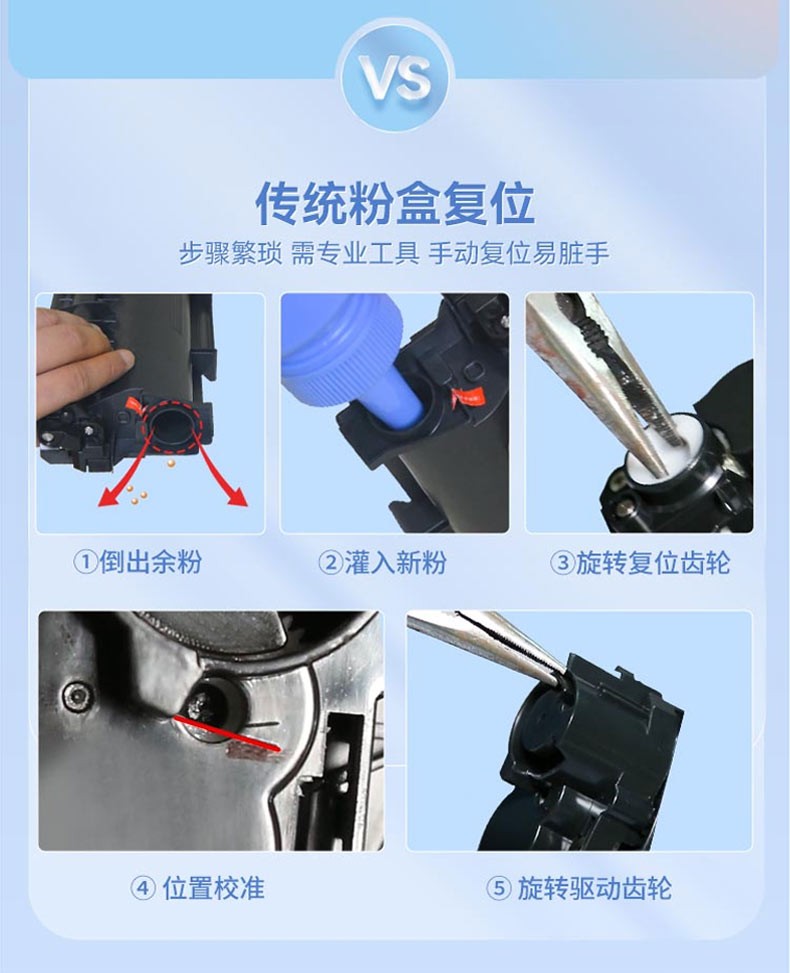 VS

传统粉盒复位

步骤繁琐 需专业工具 手动复位易脏手

①倒出余粉

②灌入新粉

③旋转复位齿轮

④ 位置校准

⑤ 旋转驱动齿轮