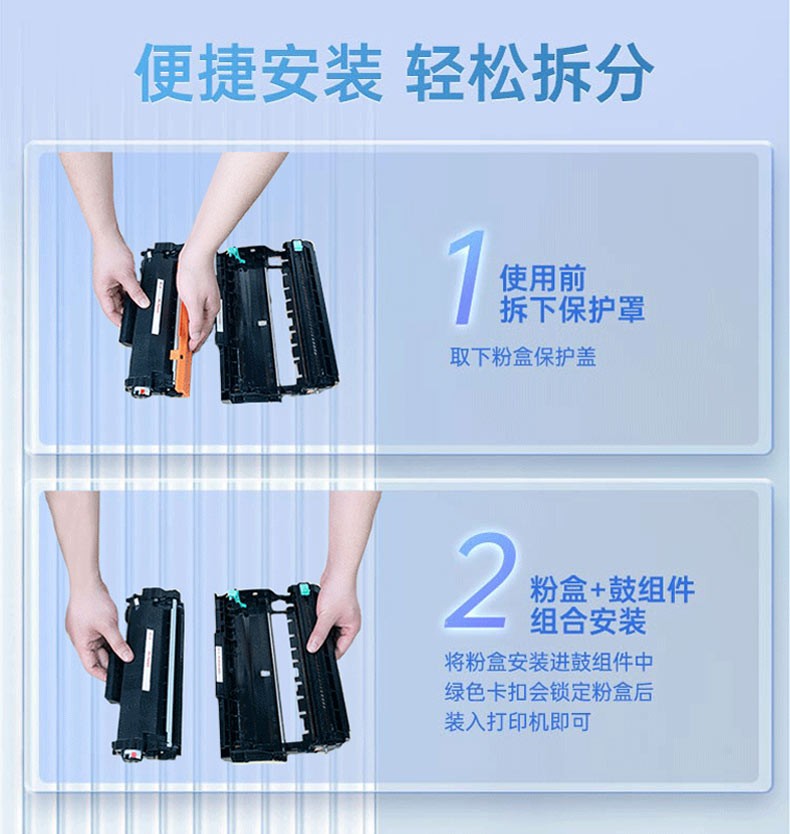 便捷安装 轻松拆分

1 使用前 拆下保护罩

取下粉盒保护盖

2 粉盒+鼓组件 组合安装

将粉盒安装进鼓组件中
绿色卡扣会锁定粉盒后
装入打印机即可