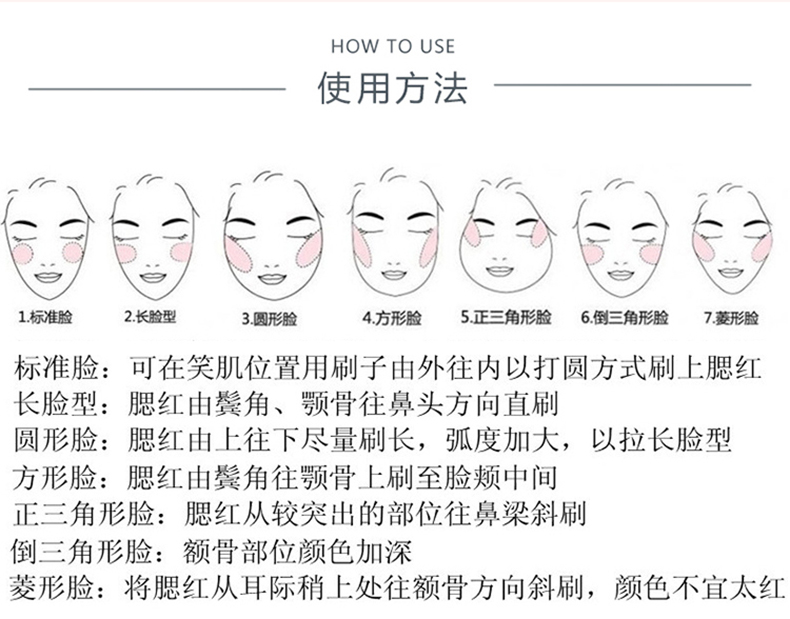 HOW TO USE

使用方法

1.标准脸
2.长脸型
3.圆形脸
4.方形脸
5.正三角形脸
6.倒三角形脸
7.菱形脸

标准脸：可在笑肌位置用刷子由外往内以打圆方式刷上腮红
长脸型：腮红由鬓角、颚骨往鼻头方向直刷
圆形脸：腮红由上往下尽量刷长，弧度加大，以拉长脸型
方形脸：腮红由鬓角往颚骨上刷至脸颊中间
正三角形脸：腮红从较突出的部位往鼻梁斜刷
倒三角形脸：额骨部位颜色加深
菱形脸：将腮红从耳际稍上处往额骨方向斜刷，颜色不宜太红