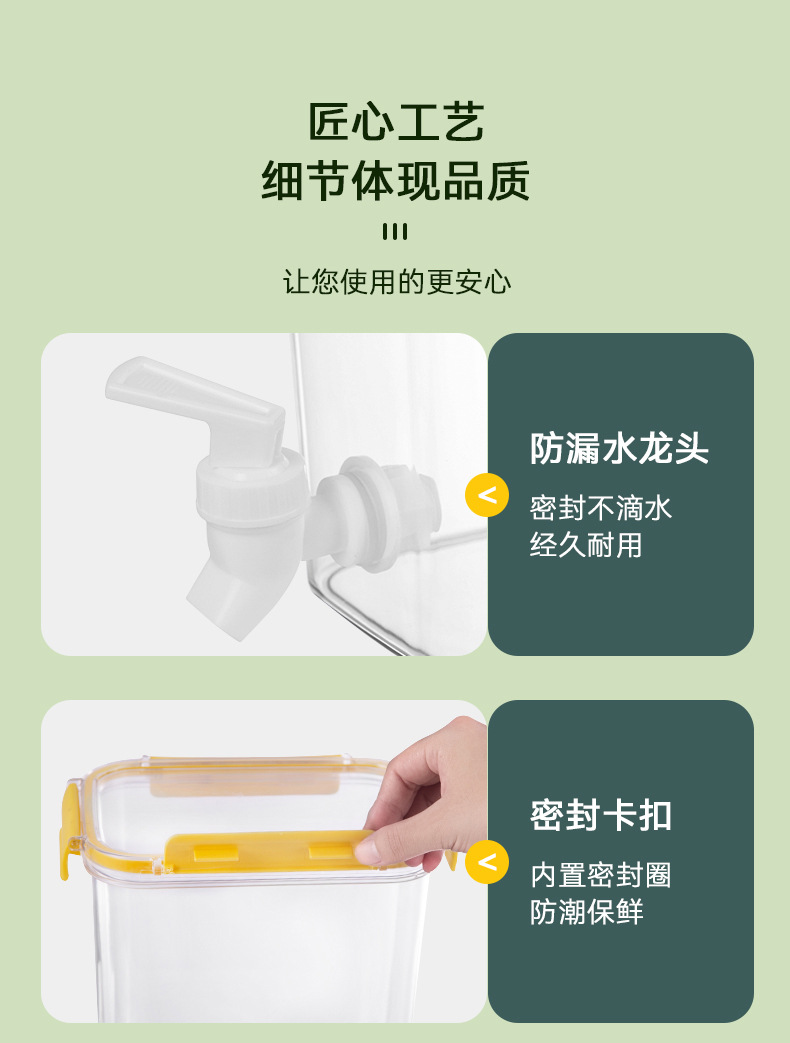 匠心工艺
细节体现品质

让您使用的更安心

防漏水龙头
<
密封不滴水
经久耐用

密封卡扣
<
内置密封圈
防潮保鲜