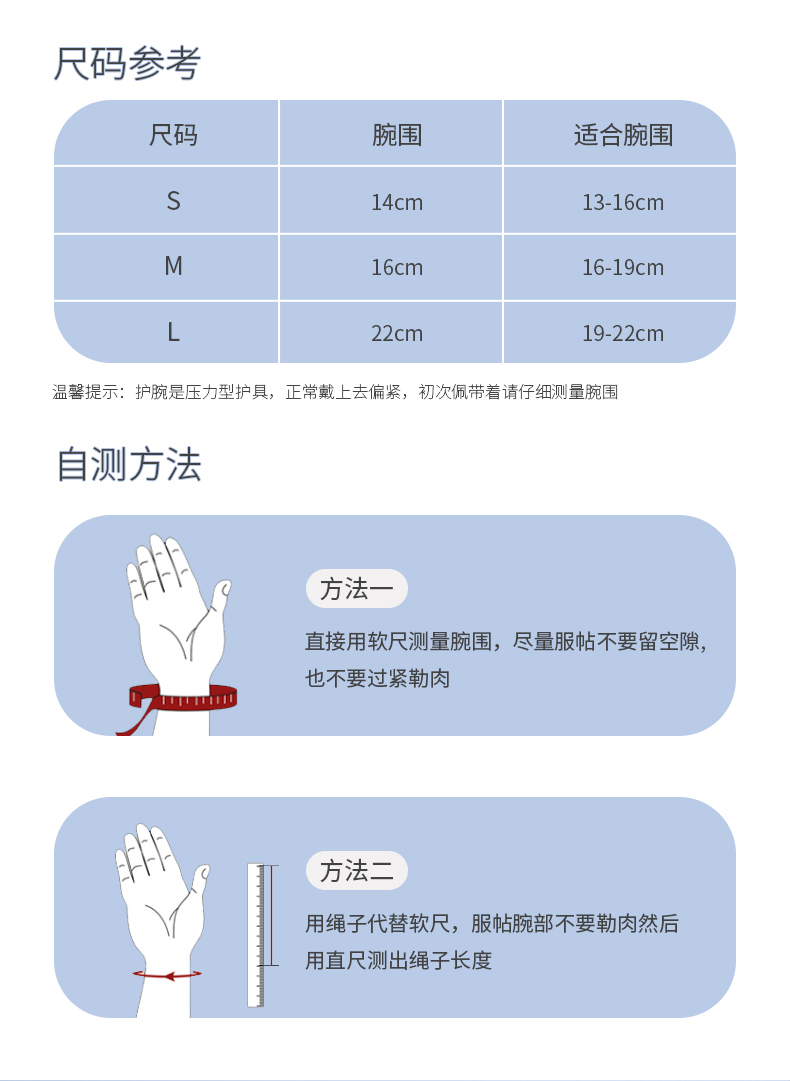 尺码参考

| 尺码 | 腕围 | 适合腕围 |
|---|---|---|
| S | 14cm | 13-16cm |
| M | 16cm | 16-19cm |
| L | 22cm | 19-22cm |

温馨提示：护腕是压力型护具，正常戴上去偏紧，初次佩带着请仔细测量腕围

自测方法

方法一

直接用软尺测量腕围，尽量服帖不要留空隙，也不要过紧勒肉

方法二

用绳子代替软尺，服帖腕部不要勒肉然后用直尺测出绳子长度