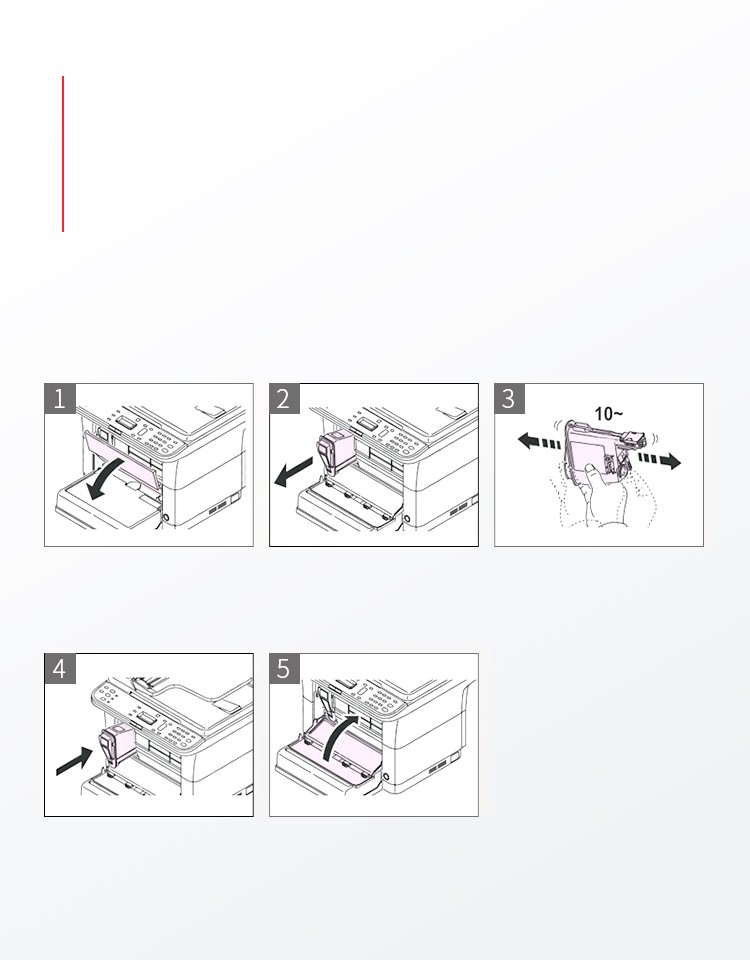 1

2

3

10~

4

5