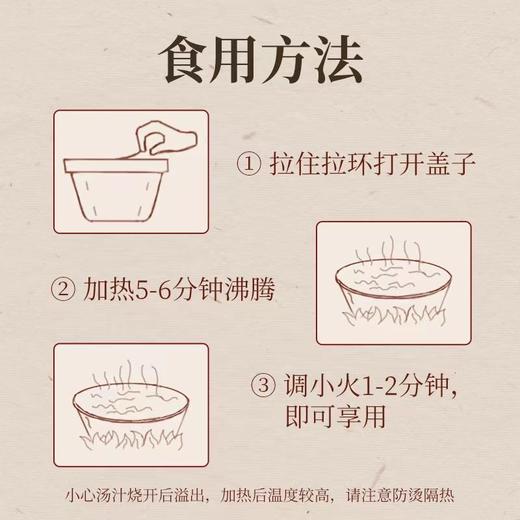 食用方法

① 拉住拉环打开盖子

② 加热5-6分钟沸腾

③ 调小火1-2分钟，即可享用

小心汤汁烧开后溢出，加热后温度较高，请注意防烫隔热