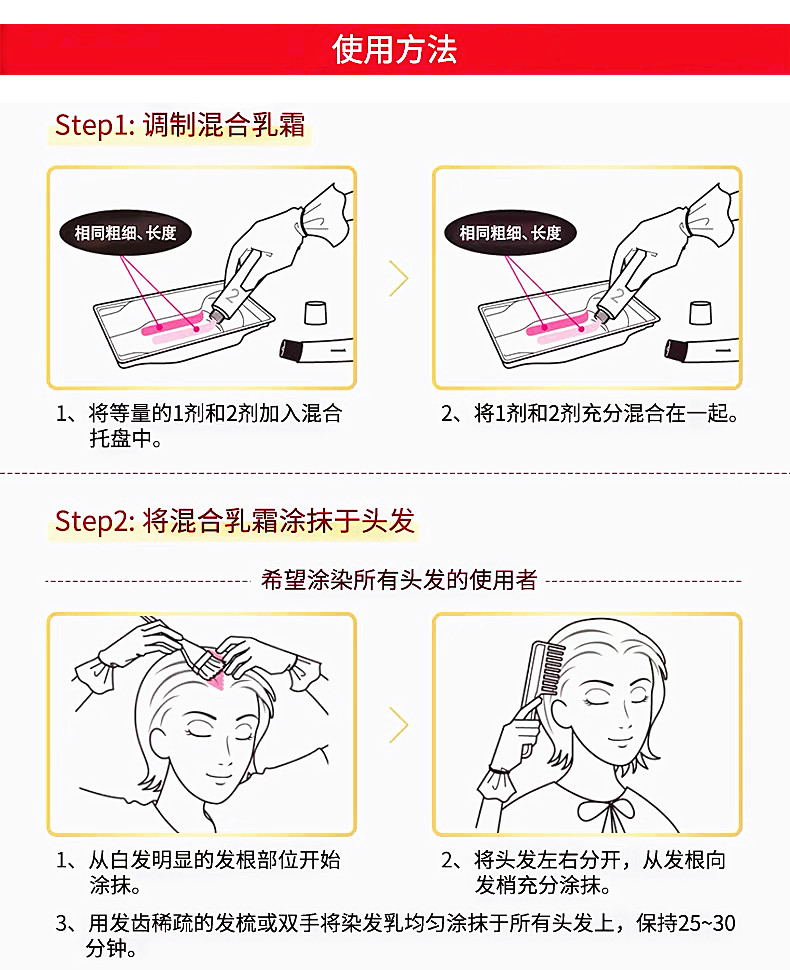 使用方法

Step1: 调制混合乳霜

相同粗细、长度

2

1、将等量的1剂和2剂加入混合托盘中。

相同粗细、长度

2

2、将1剂和2剂充分混合在一起。

Step2: 将混合乳霜涂抹于头发

希望涂染所有头发的使用者

1、从白发明显的发根部位开始涂抹。

2、将头发左右分开，从发根向发梢充分涂抹。

3、用发齿稀疏的发梳或双手将染发乳均匀涂抹于所有头发上，保持25~30分钟。