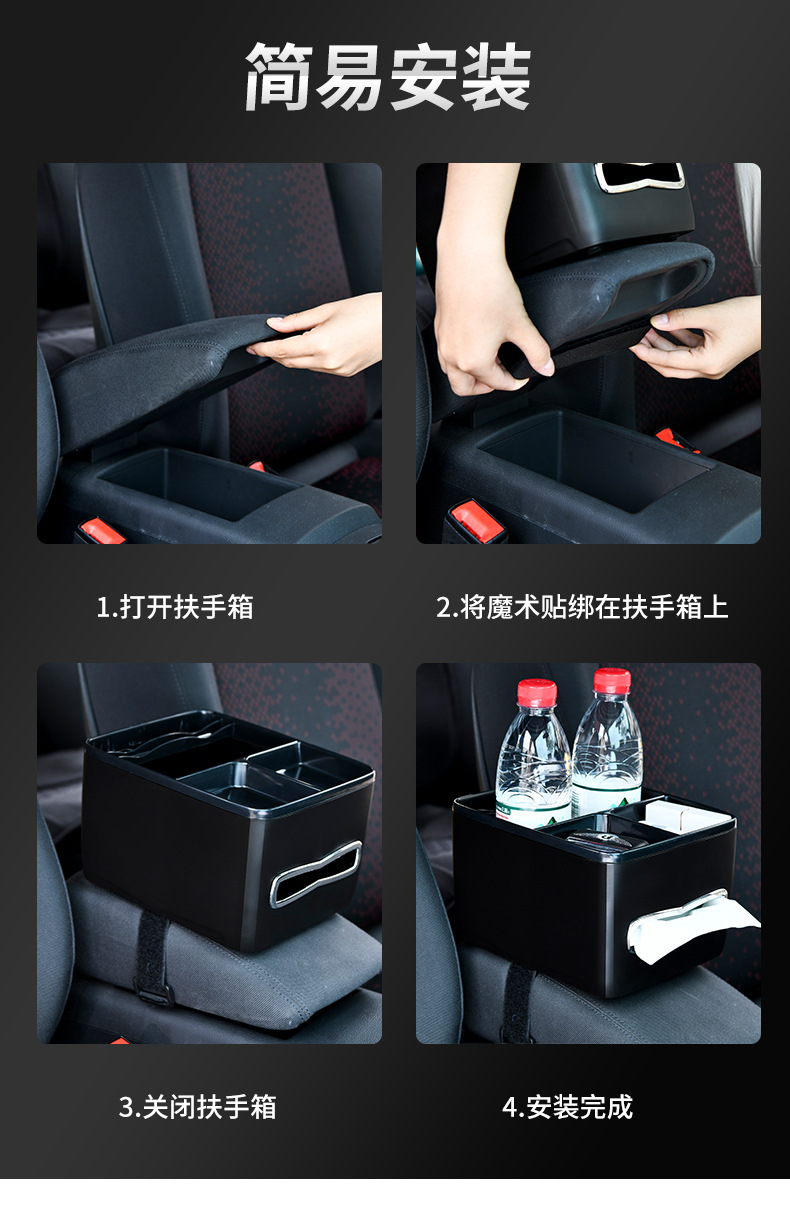 简易安装

1.打开扶手箱

2.将魔术贴绑在扶手箱上

3.关闭扶手箱

4.安装完成