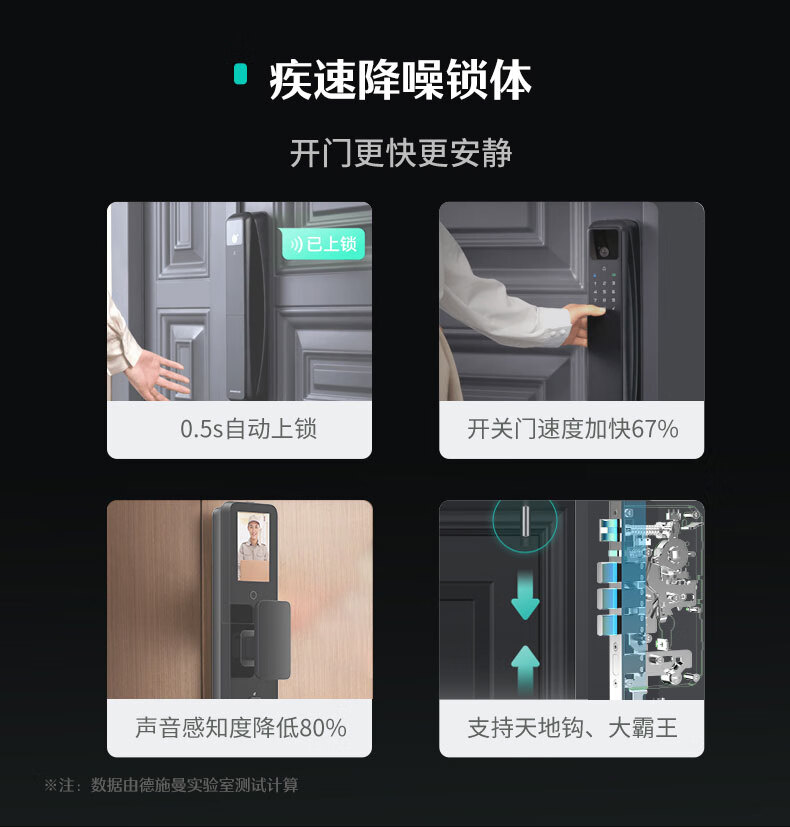 疾速降噪锁体

开门更快更安静

已上锁

0.5s自动上锁

开关门速度加快67%

声音感知度降低80%

支持天地钩、大霸王

※注：数据由德施曼实验室测试计算