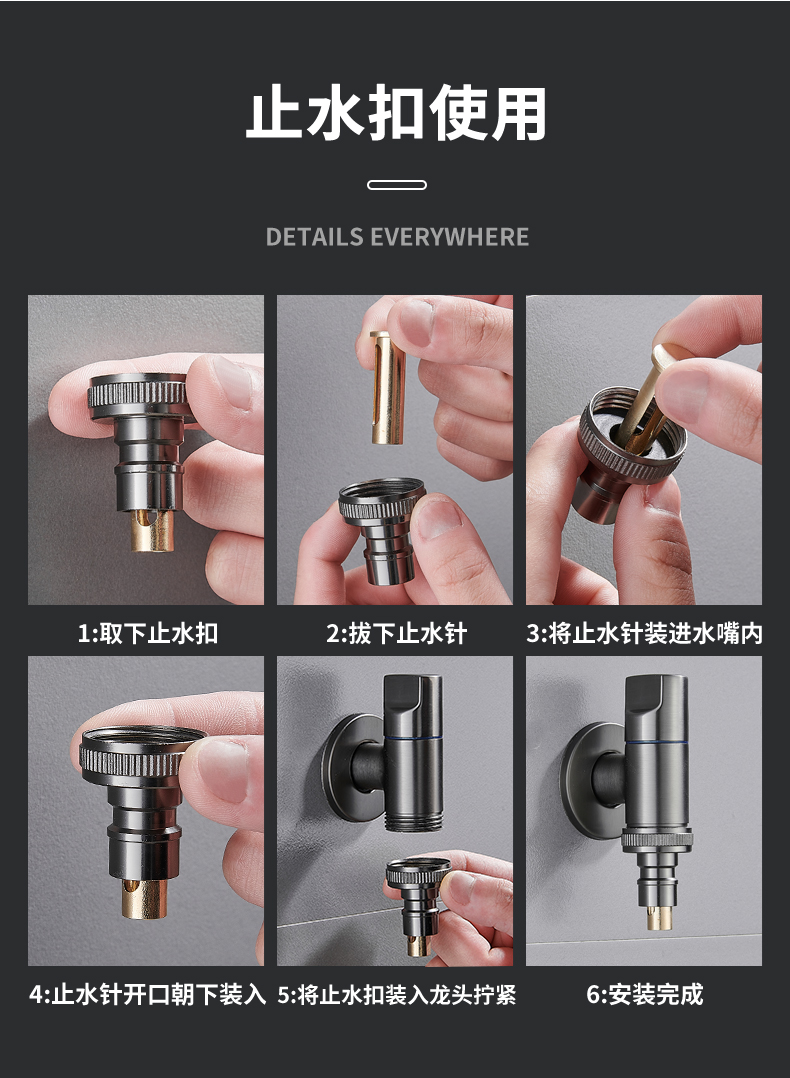 止水扣使用

DETAILS EVERYWHERE

1:取下止水扣

2:拔下止水针

3:将止水针装进水嘴内

4:止水针开口朝下装入

5:将止水扣装入龙头拧紧

6:安装完成