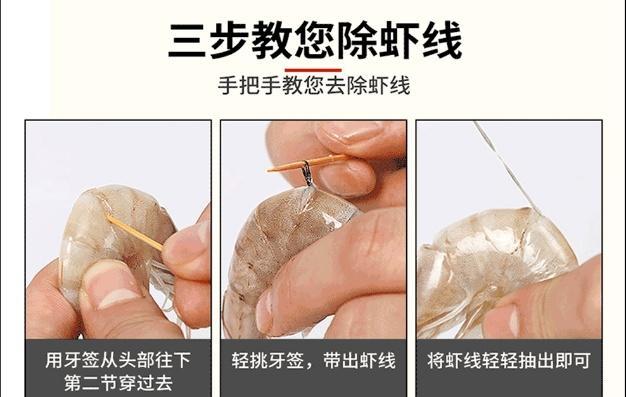 三步教您除虾线

手把手教您去除虾线

用牙签从头部往下第二节穿过去

轻挑牙签，带出虾线

将虾线轻轻抽出即可