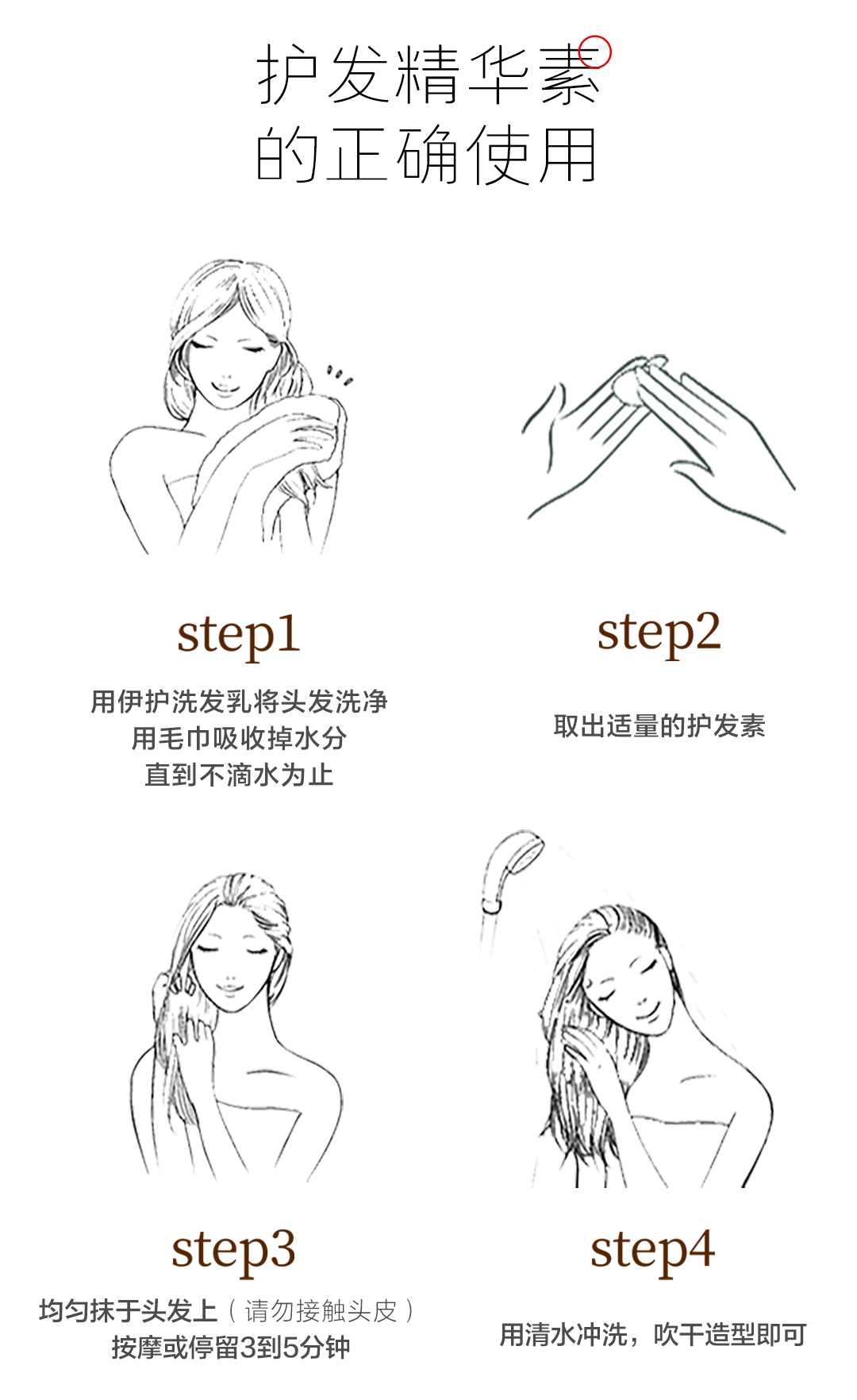 护发精华素
的正确使用

step1

用伊护洗发乳将头发洗净
用毛巾吸收掉水分
直到不滴水为止

step2

取出适量的护发素

step3

均匀抹于头发上（请勿接触头皮）
按摩或停留3到5分钟

step4

用清水冲洗，吹干造型即可