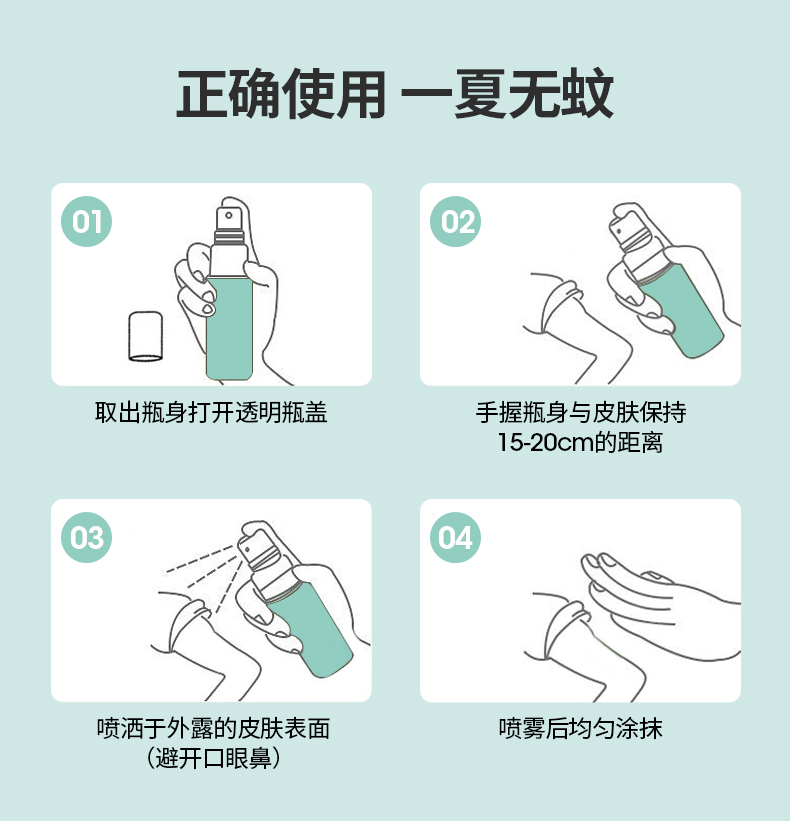 正确使用 一夏无蚊

01

取出瓶身打开透明瓶盖

02

手握瓶身与皮肤保持15-20cm的距离

03

喷洒于外露的皮肤表面（避开口眼鼻）

04

喷雾后均匀涂抹