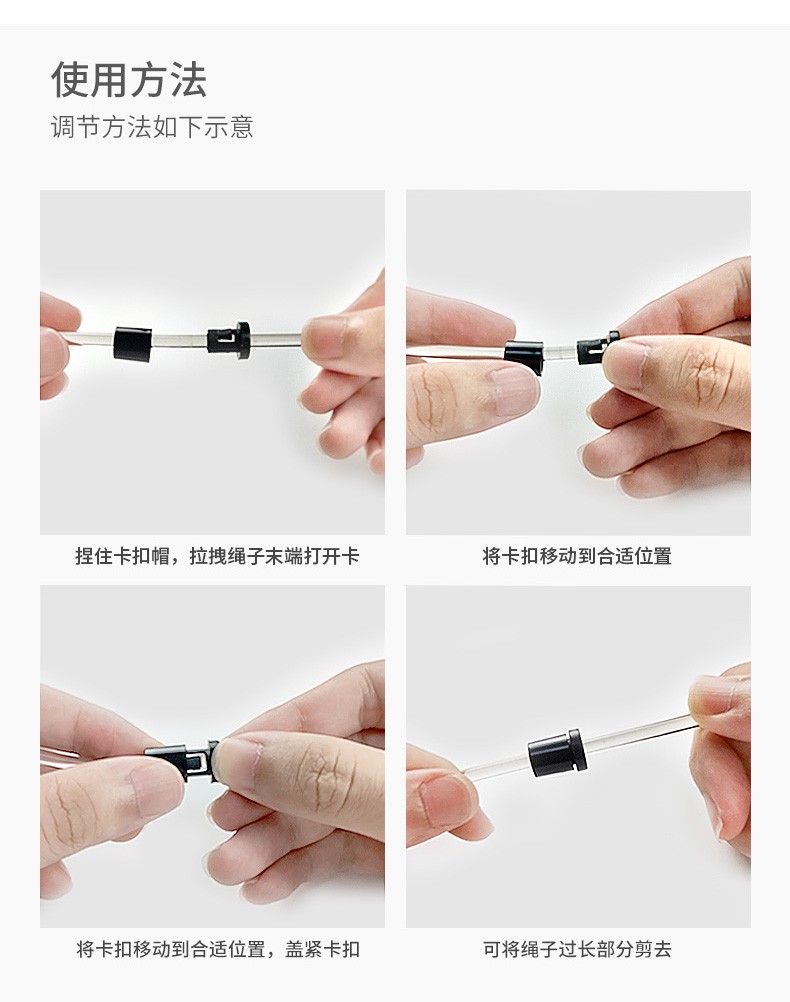 使用方法
调节方法如下示意

捏住卡扣帽，拉拽绳子末端打开卡

将卡扣移动到合适位置

将卡扣移动到合适位置，盖紧卡扣

可将绳子过长部分剪去