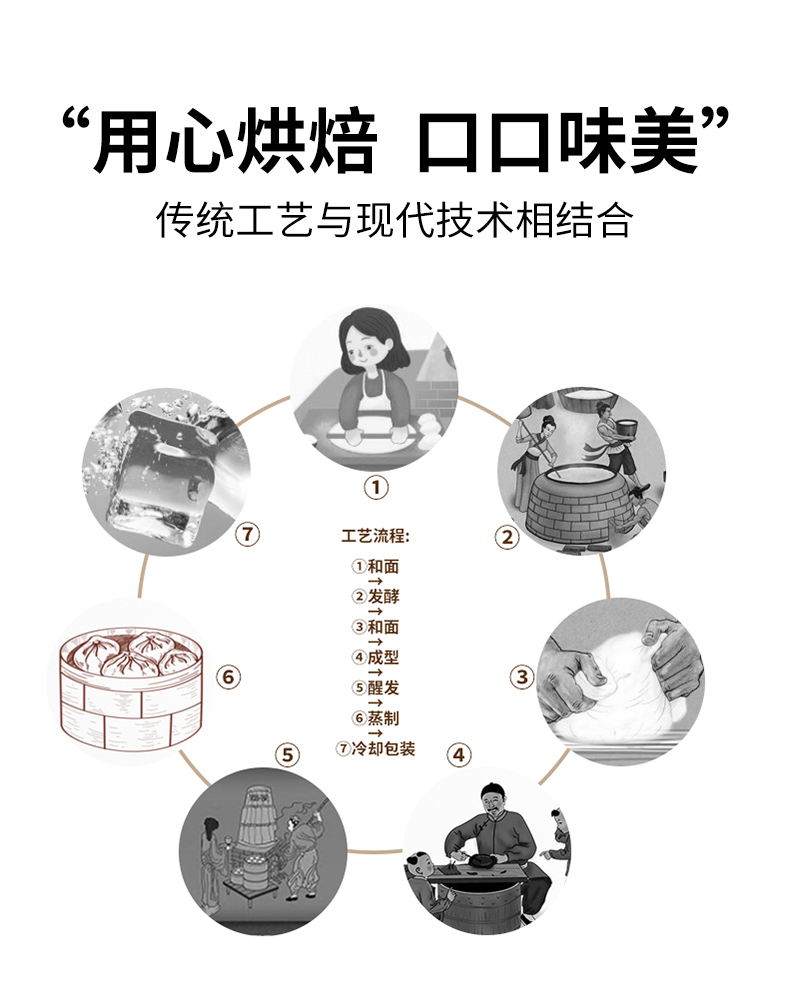 “用心烘焙 口口味美”
传统工艺与现代技术相结合

①

②

③

④

⑤

⑥

⑦

工艺流程:
①和面
→
②发酵
→
③和面
→
④成型
→
⑤醒发
→
⑥蒸制
→
⑦冷却包装