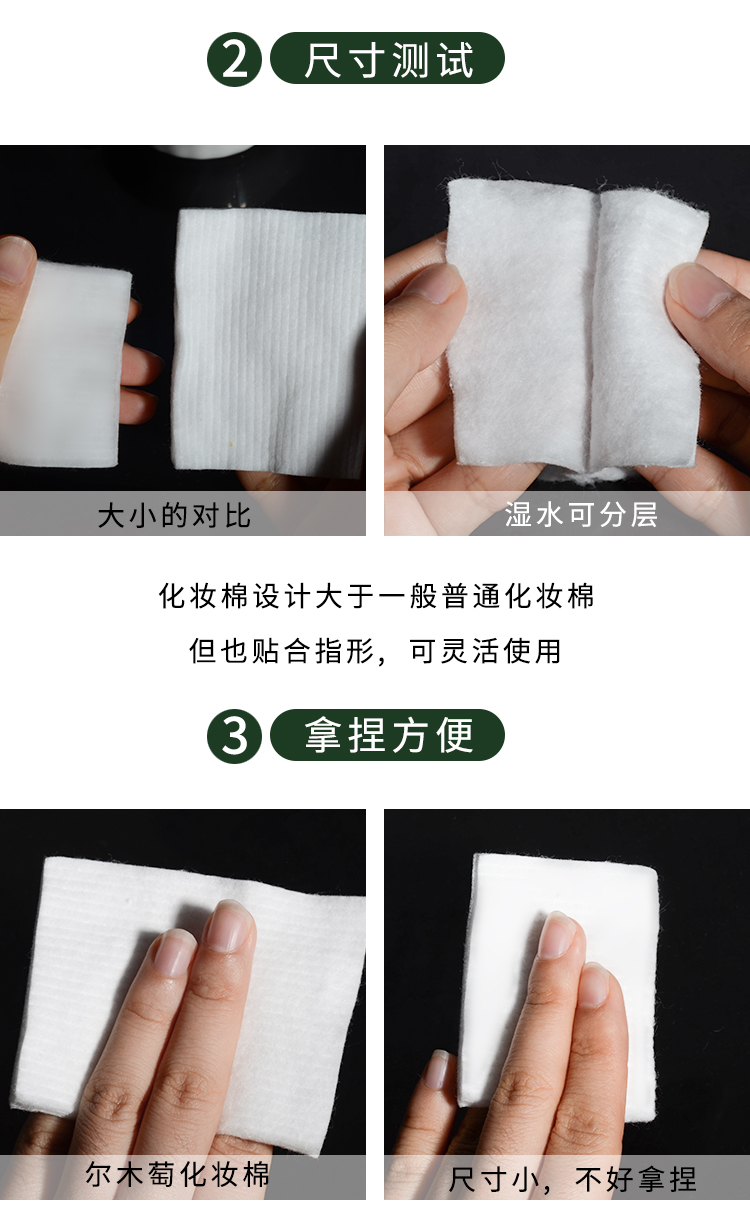 2 尺寸测试

大小的对比

湿水可分层

化妆棉设计大于一般普通化妆棉

但也贴合指形，可灵活使用

3 拿捏方便

尔木萄化妆棉

尺寸小，不好拿捏