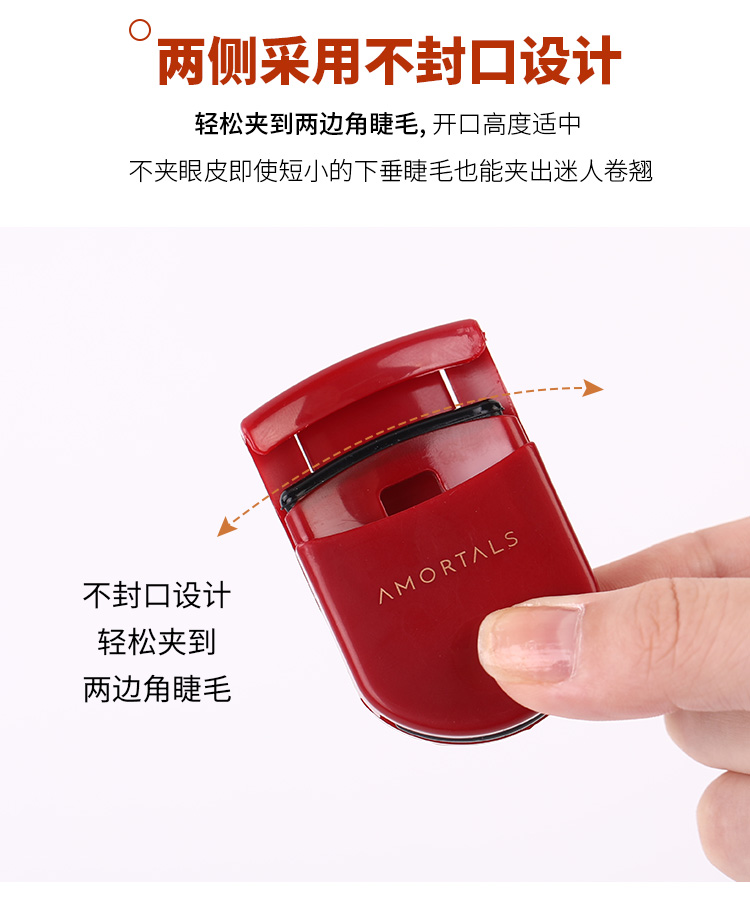 两侧采用不封口设计

轻松夹到两边角睫毛, 开口高度适中

不夹眼皮即使短小的下垂睫毛也能夹出迷人卷翘

AMORTALS

不封口设计
轻松夹到
两边角睫毛