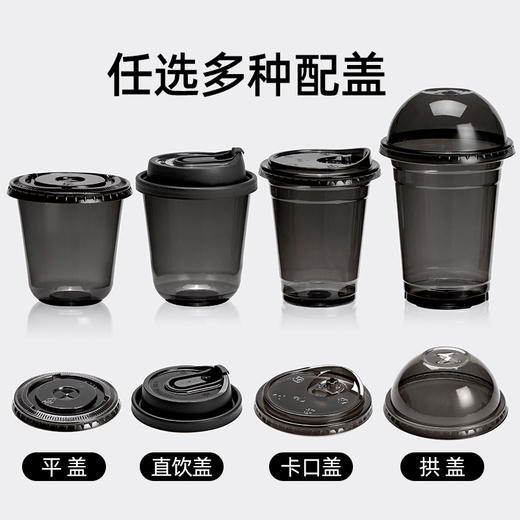 任选多种配盖

平盖

直饮盖

卡口盖

拱盖