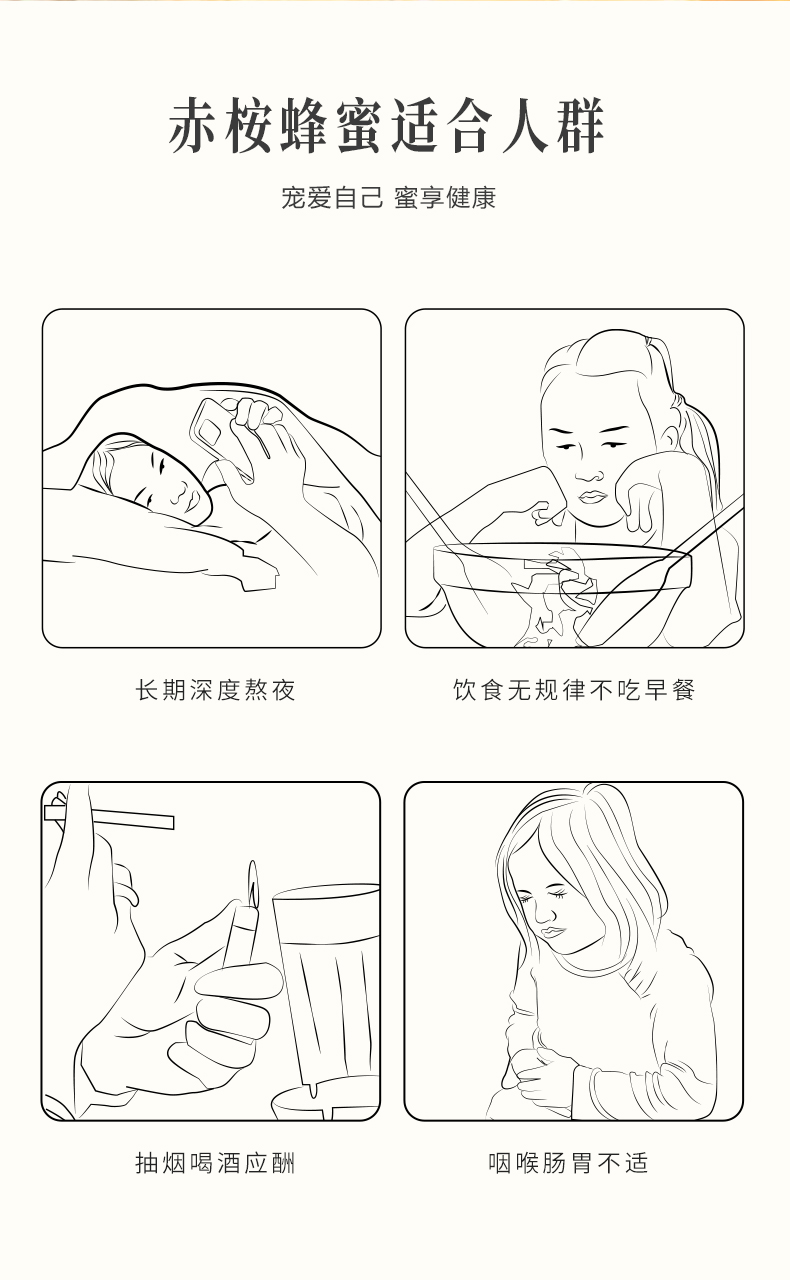 赤桉蜂蜜适合人群

宠爱自己 蜜享健康

长期深度熬夜

饮食无规律不吃早餐

抽烟喝酒应酬

咽喉肠胃不适