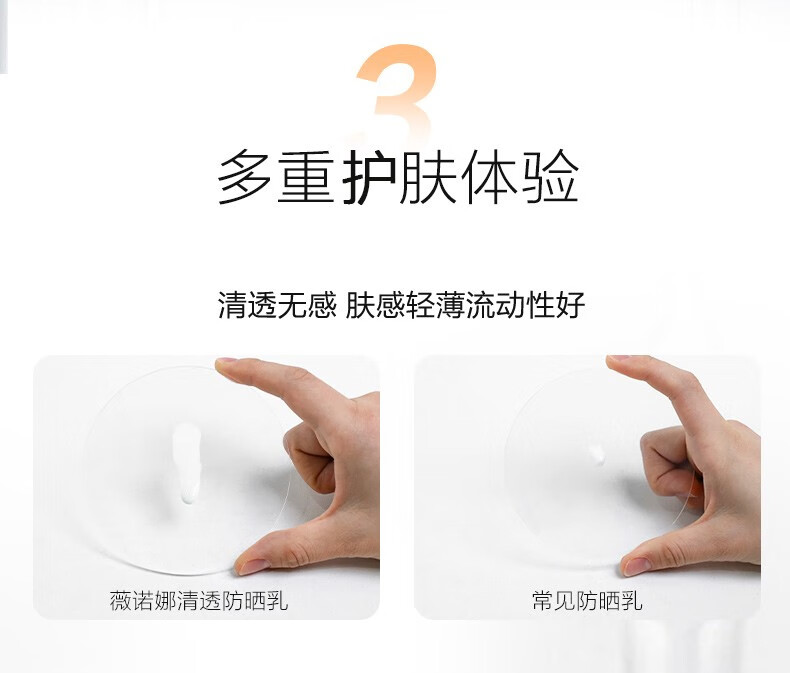 3

多重护肤体验

清透无感 肤感轻薄流动性好

薇诺娜清透防晒乳

常见防晒乳