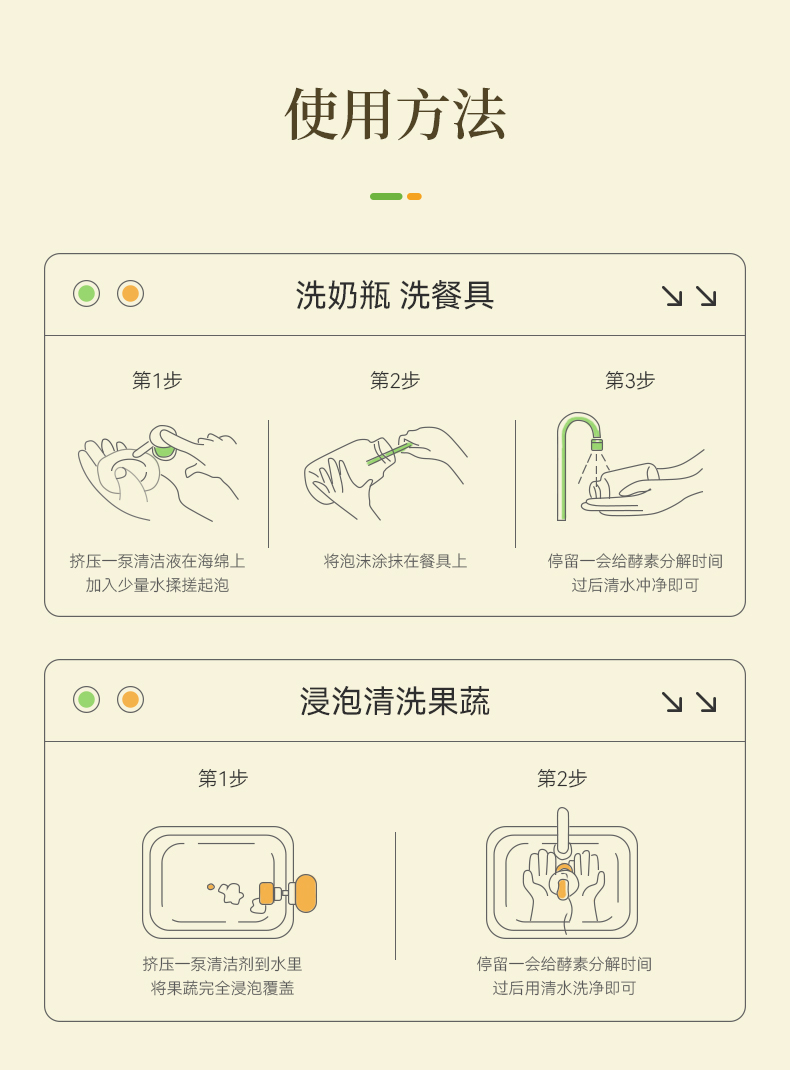 使用方法

洗奶瓶 洗餐具

第1步

挤压一泵清洁液在海绵上
加入少量水揉搓起泡

第2步

将泡沫涂抹在餐具上

第3步

停留一会给酵素分解时间
过后清水冲净即可

浸泡清洗果蔬

第1步

挤压一泵清洁剂到水里
将果蔬完全浸泡覆盖

第2步

停留一会给酵素分解时间
过后用清水洗净即可