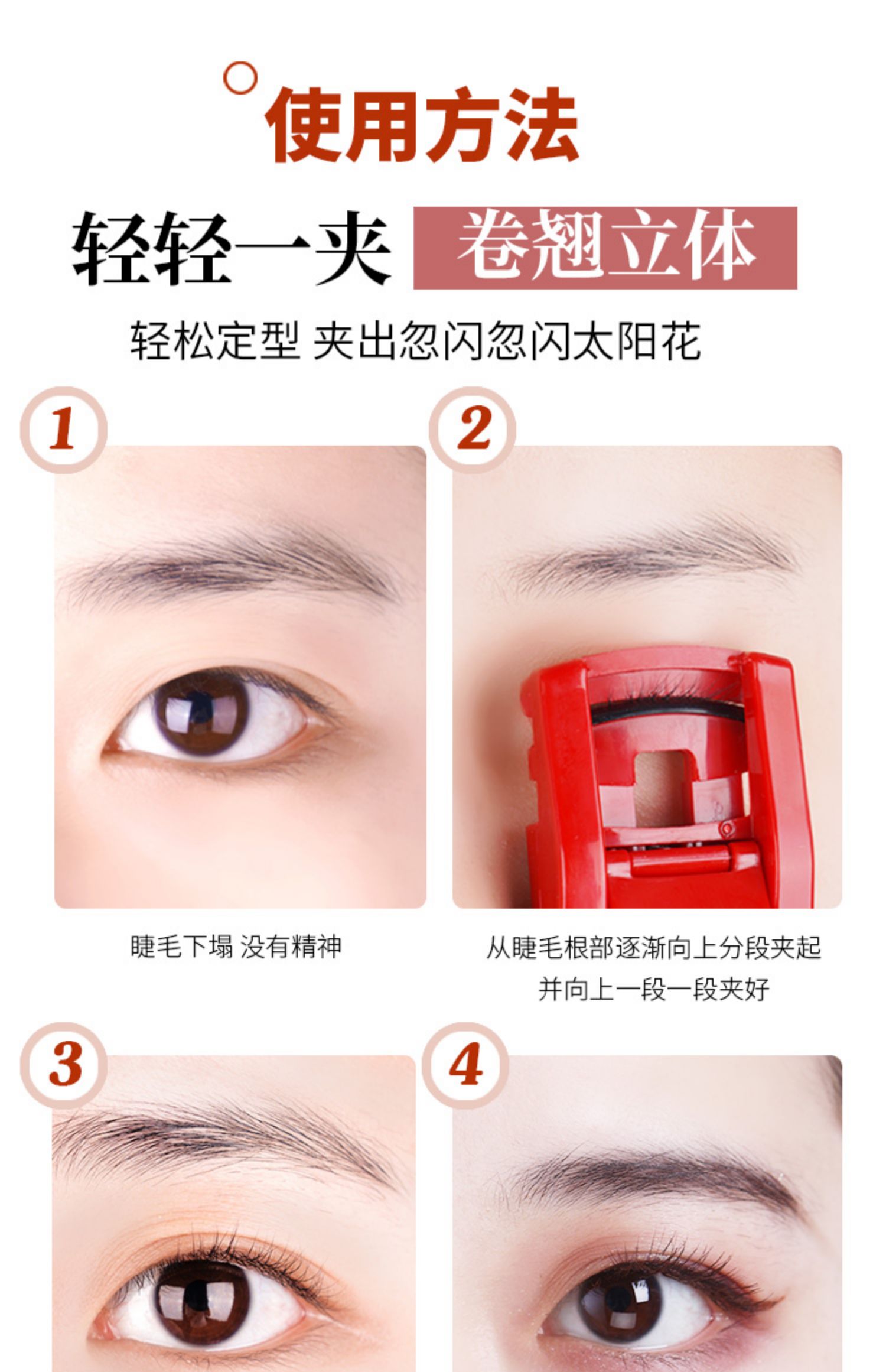 使用方法

轻轻一夹 卷翘立体

轻松定型 夹出忽闪忽闪太阳花

1

睫毛下塌 没有精神

2

从睫毛根部逐渐向上分段夹起
并向上一段一段夹好

3

4