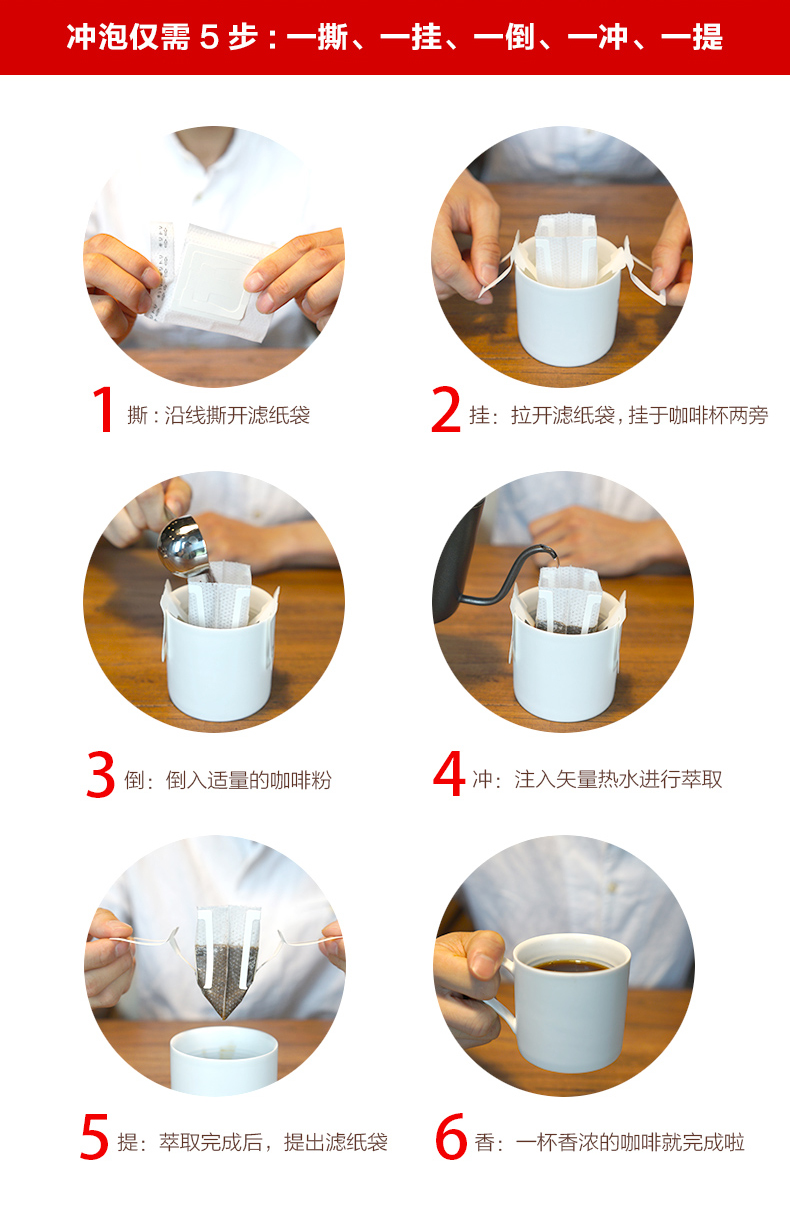 冲泡仅需 5 步：一撕、一挂、一倒、一冲、一提

1 撕：沿线撕开滤纸袋

2 挂：拉开滤纸袋，挂于咖啡杯两旁

3 倒：倒入适量的咖啡粉

4 冲：注入矢量热水进行萃取

5 提：萃取完成后，提出滤纸袋

6 香：一杯香浓的咖啡就完成啦