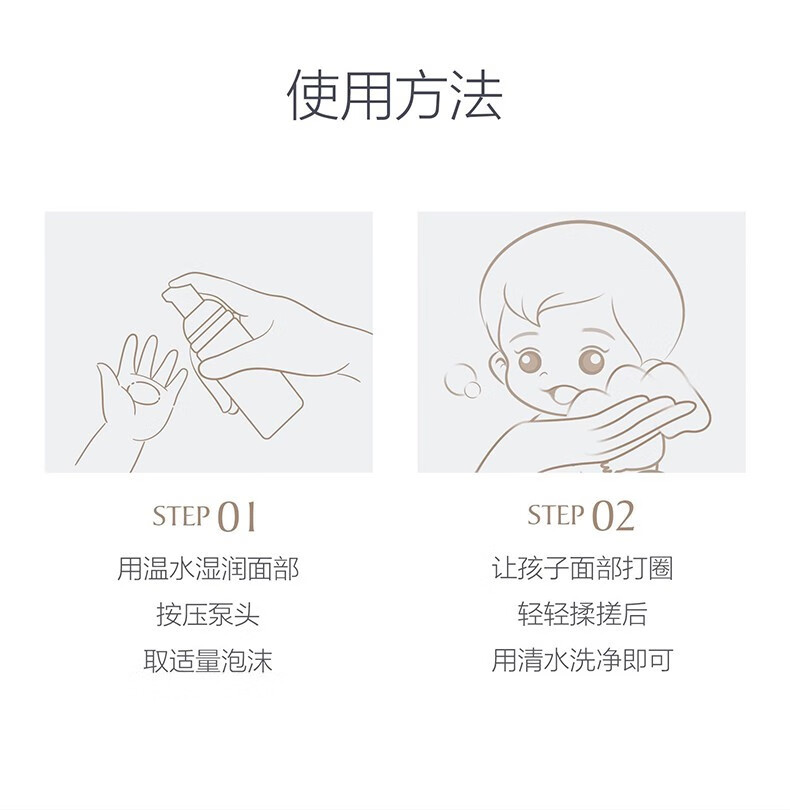 使用方法

STEP 01
用温水湿润面部
按压泵头
取适量泡沫

STEP 02
让孩子面部打圈
轻轻揉搓后
用清水洗净即可