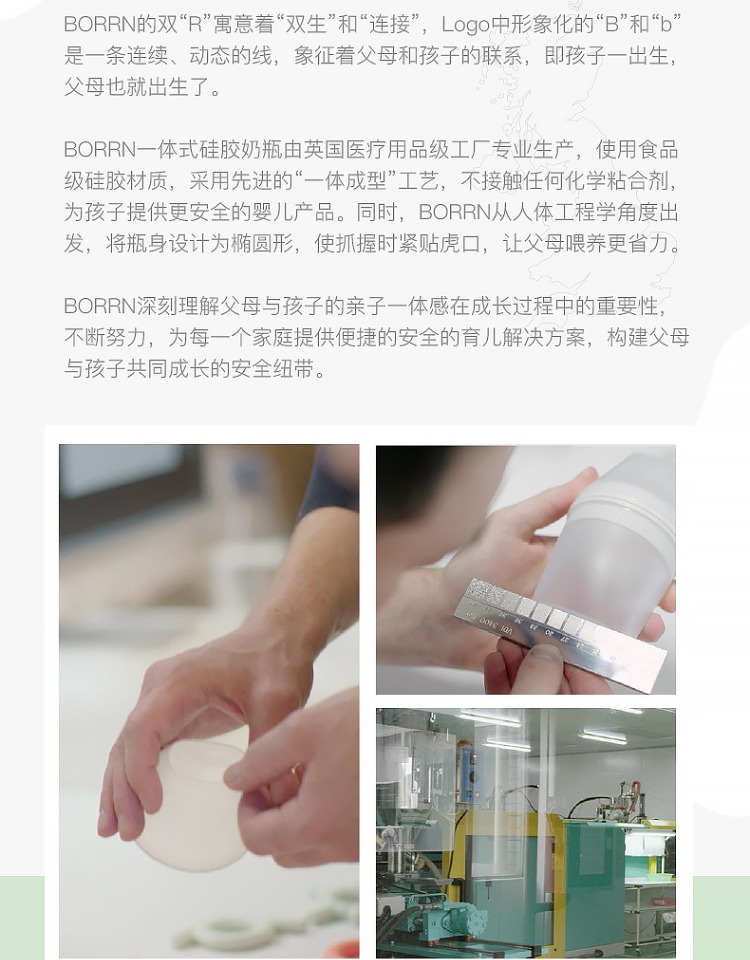 BORRN的双“R”寓意着“双生”和“连接”，Logo中形象化的“B”和“b”是一条连续、动态的线，象征着父母和孩子的联系，即孩子一出生，父母也就出生了。

BORRN一体式硅胶奶瓶由英国医疗用品级工厂专业生产，使用食品级硅胶材质，采用先进的“一体成型”工艺，不接触任何化学粘合剂，为孩子提供更安全的婴儿产品。同时，BORRN从人体工程学角度出发，将瓶身设计为椭圆形，使抓握时紧贴虎口，让父母喂养更省力。

BORRN深刻理解父母与孩子的亲子一体感在成长过程中的重要性，不断努力，为每一个家庭提供便捷的安全的育儿解决方案，构建父母与孩子共同成长的安全纽带。