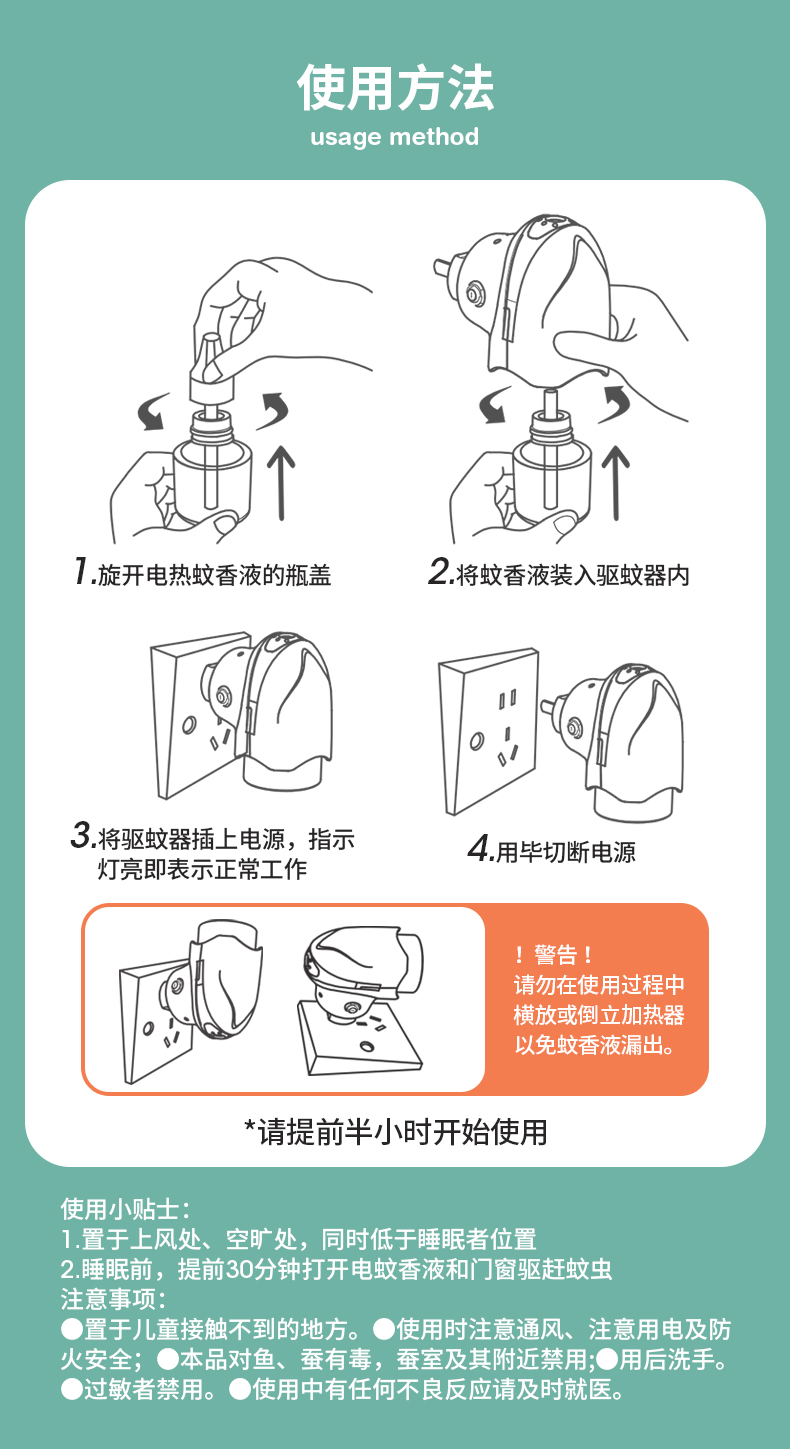 使用方法
usage method

1.旋开电热蚊香液的瓶盖

2.将蚊香液装入驱蚊器内

3.将驱蚊器插上电源，指示灯亮即表示正常工作

4.用毕切断电源

！警告！
请勿在使用过程中横放或倒立加热器以免蚊香液漏出。

*请提前半小时开始使用

使用小贴士：
1.置于上风处、空旷处，同时低于睡眠者位置
2.睡眠前，提前30分钟打开电蚊香液和门窗驱赶蚊虫
注意事项：
●置于儿童接触不到的地方。●使用时注意通风、注意用电及防火安全；●本品对鱼、蚕有毒，蚕室及其附近禁用;●用后洗手。●过敏者禁用。●使用中有任何不良反应请及时就医。