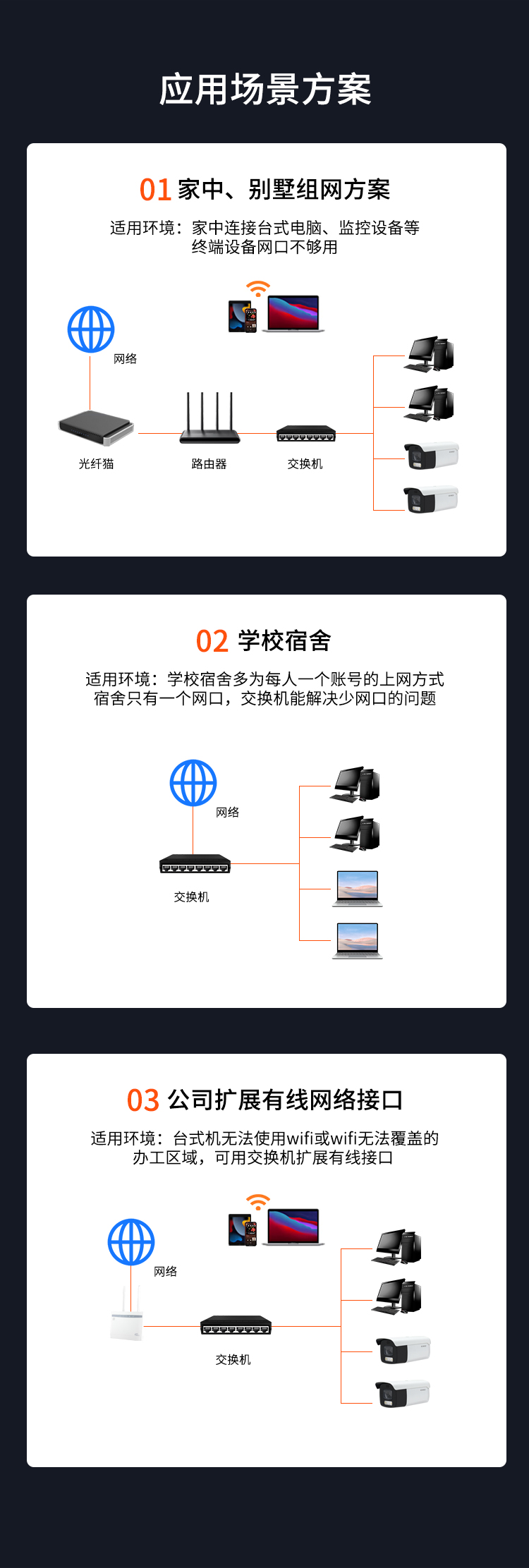 应用场景方案

01 家中、别墅组网方案

适用环境：家中连接台式电脑、监控设备等终端设备网口不够用

网络

光纤猫

路由器

交换机

02 学校宿舍

适用环境：学校宿舍多为每人一个账号的上网方式 宿舍只有一个网口，交换机能解决少网口的问题

网络

交换机

03 公司扩展有线网络接口

适用环境：台式机无法使用wifi或wifi无法覆盖的办工区域，可用交换机扩展有线接口

网络

交换机