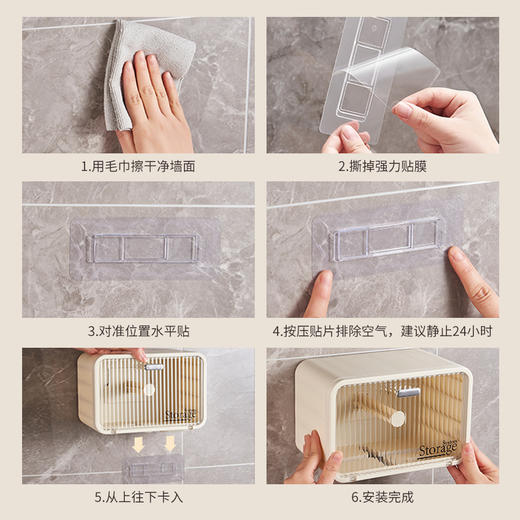 1.用毛巾擦干净墙面

2.撕掉强力贴膜

3.对准位置水平贴

4.按压贴片排除空气，建议静止24小时

Storage

5.从上往下卡入

Storage

6.安装完成