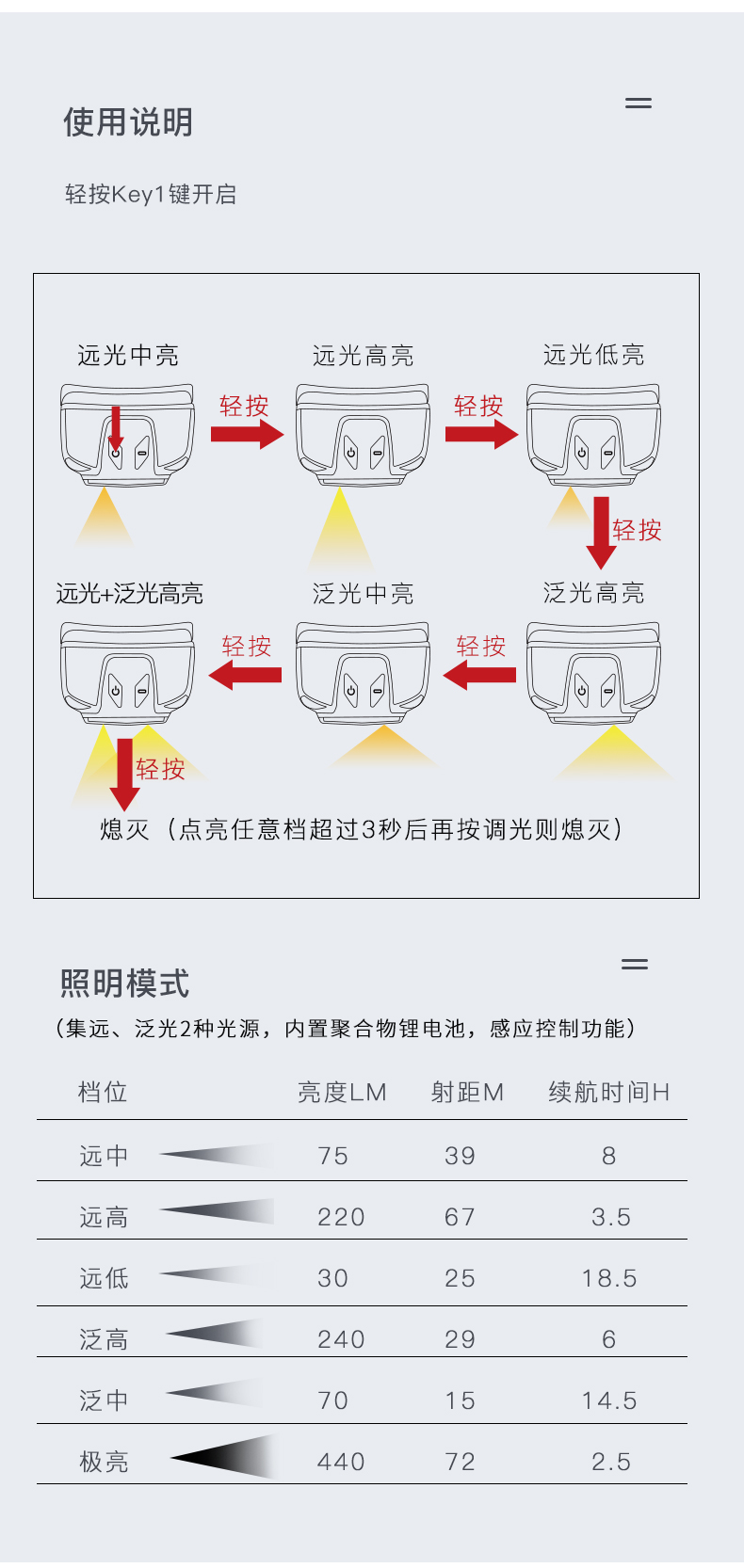 使用说明

轻按Key1键开启

远光中亮

轻按

远光高亮

轻按

远光低亮

轻按

远光+泛光高亮

轻按

泛光中亮

轻按

泛光高亮

轻按

熄灭（点亮任意档超过3秒后再按调光则熄灭）

照明模式

（集远、泛光2种光源，内置聚合物锂电池，感应控制功能）

| 档位 | 亮度LM | 射距M | 续航时间H |
|---|---|---|---|
| 远中 | 75 | 39 | 8 |
| 远高 | 220 | 67 | 3.5 |
| 远低 | 30 | 25 | 18.5 |
| 泛高 | 240 | 29 | 6 |
| 泛中 | 70 | 15 | 14.5 |
| 极亮 | 440 | 72 | 2.5 |