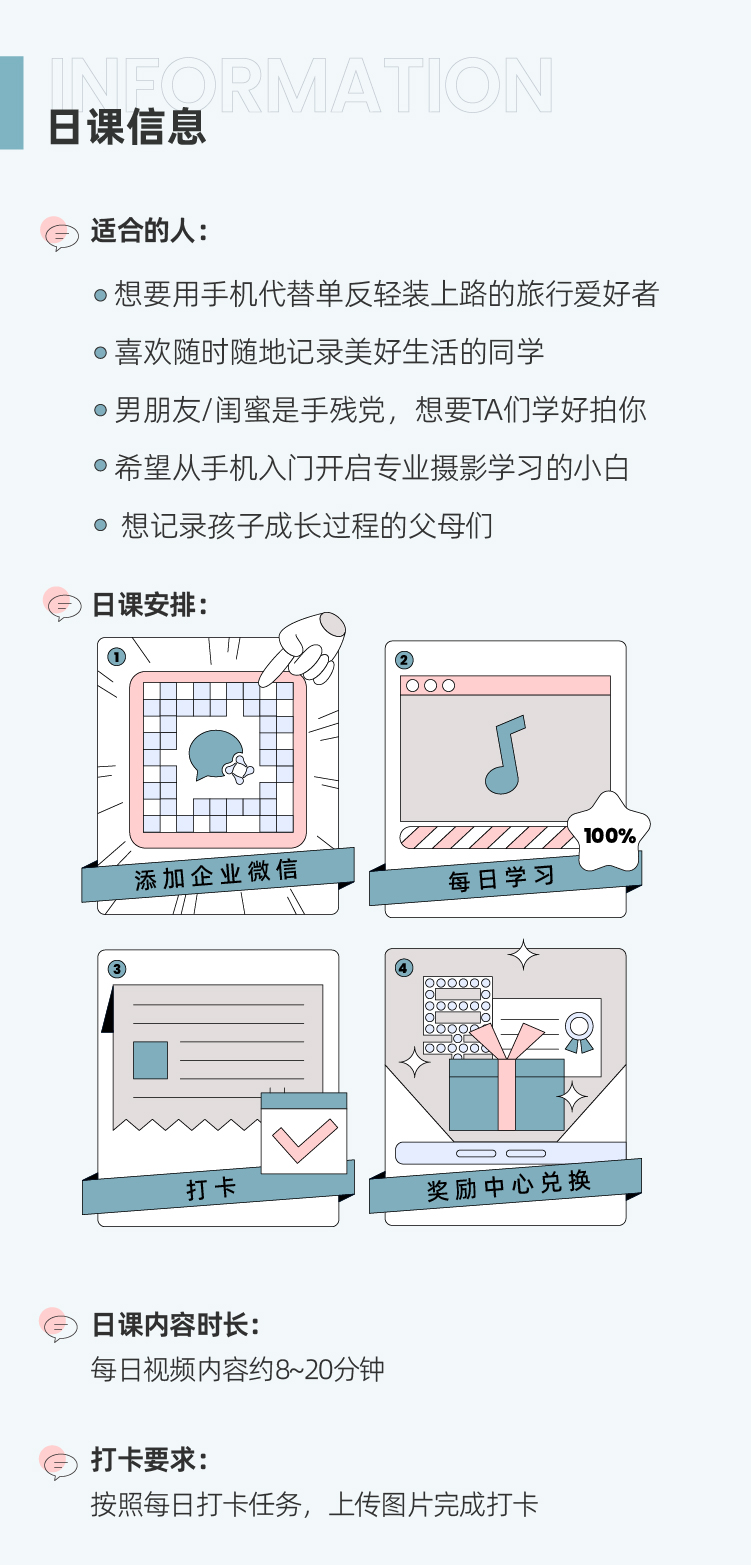 INFORMATION
日课信息

适合的人：

想要用手机代替单反轻装上路的旅行爱好者

喜欢随时随地记录美好生活的同学

男朋友/闺蜜是手残党，想要TA们学好拍你

希望从手机入门开启专业摄影学习的小白

想记录孩子成长过程的父母们

日课安排：

1
添加企业微信

2
100%
每日学习

3
打卡

4
奖励中心兑换

日课内容时长：
每日视频内容约8~20分钟

打卡要求：
按照每日打卡任务，上传图片完成打卡