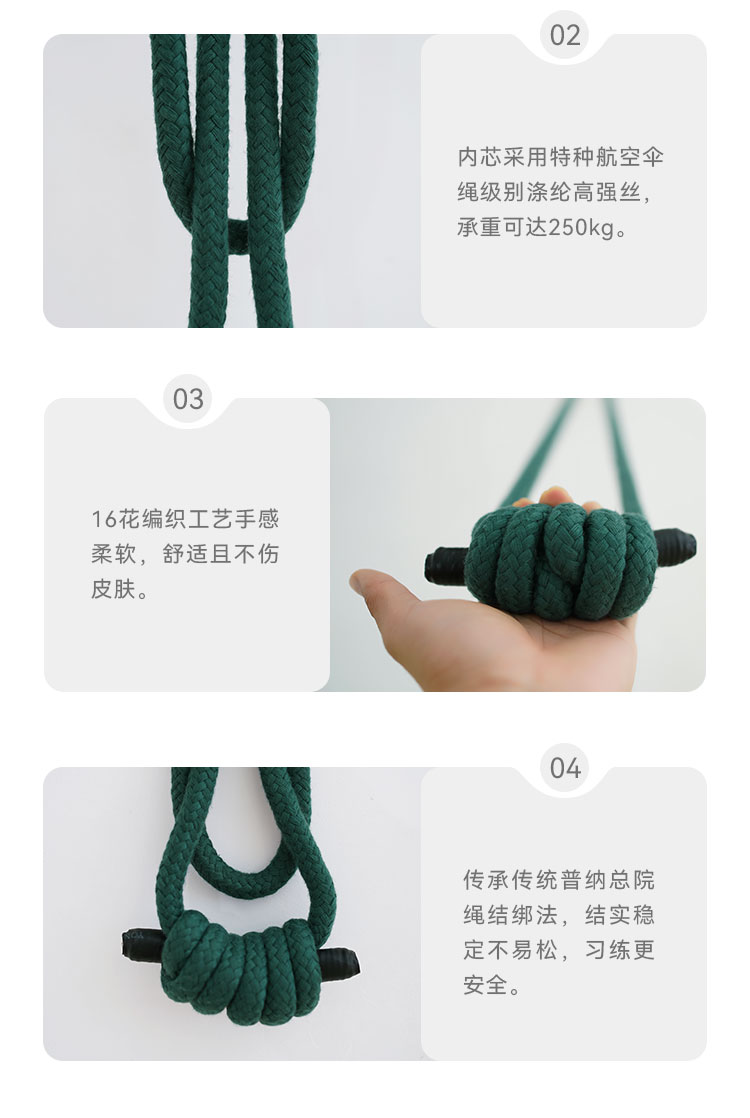 02

内芯采用特种航空伞绳级别涤纶高强丝，承重可达250kg。

03

16花编织工艺手感柔软，舒适且不伤皮肤。

04

传承传统普纳总院绳结绑法，结实稳定不易松，习练更安全。