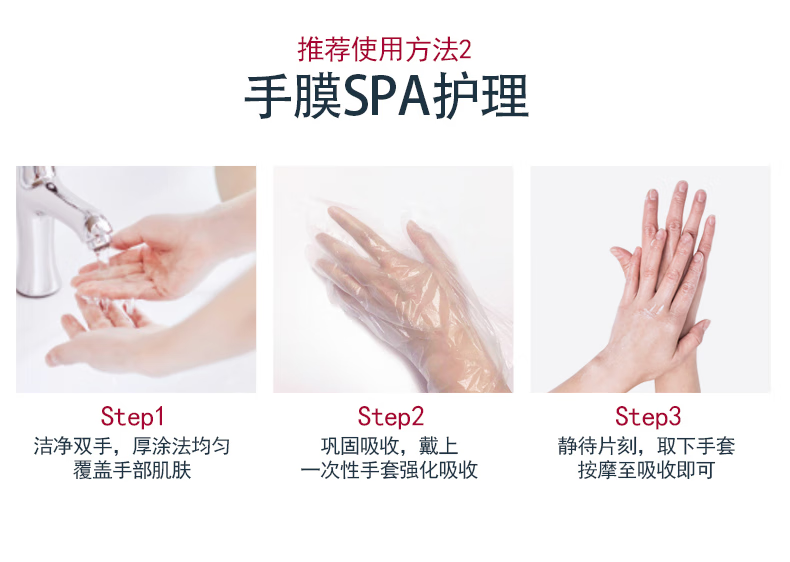 推荐使用方法2
手膜SPA护理

Step1
洁净双手，厚涂法均匀覆盖手部肌肤

Step2
巩固吸收，戴上一次性手套强化吸收

Step3
静待片刻，取下手套按摩至吸收即可