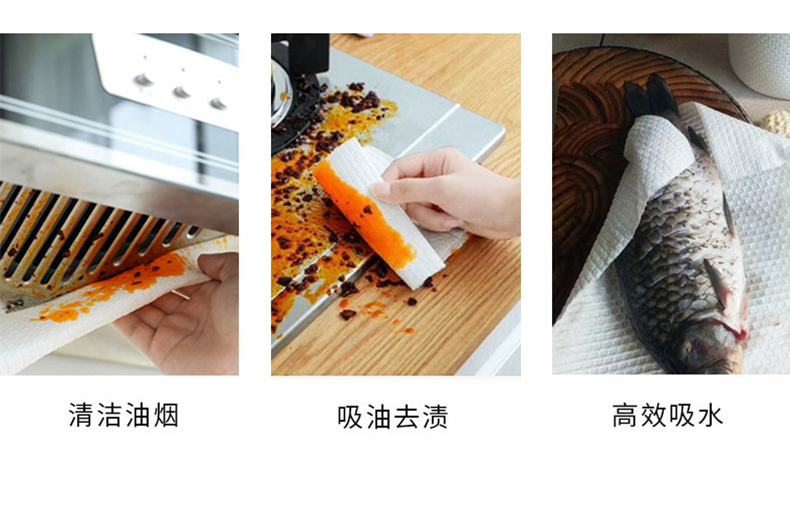 清洁油烟

吸油去渍

高效吸水