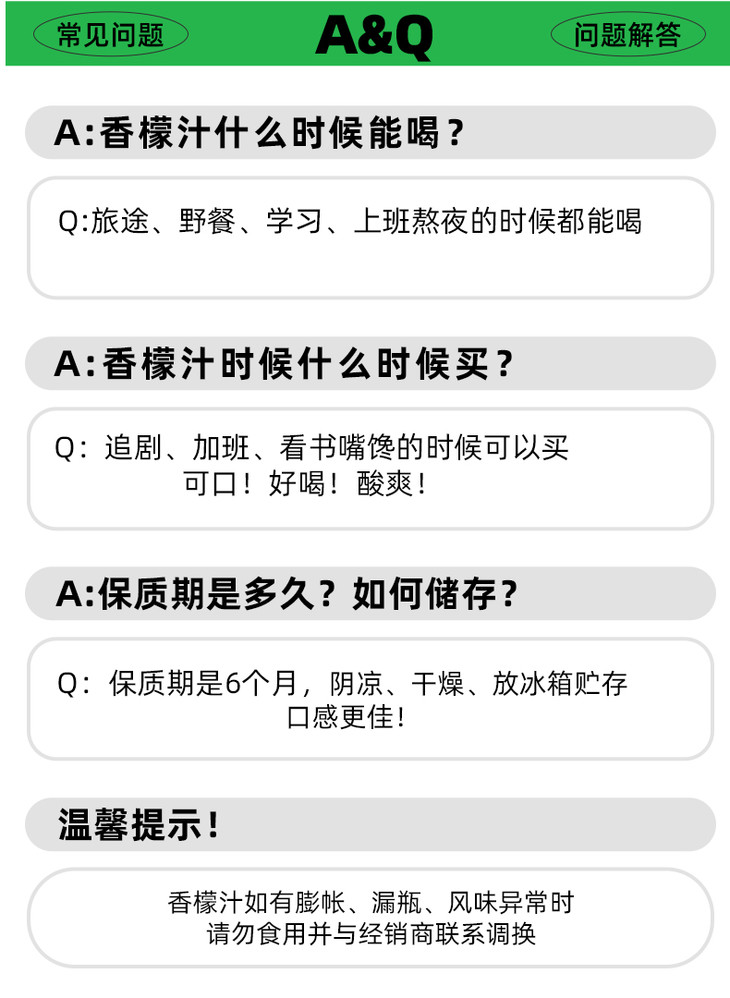 常见问题

A&Q

问题解答

A:香檬汁什么时候能喝？

Q:旅途、野餐、学习、上班熬夜的时候都能喝

A:香檬汁时候什么时候买？

Q：追剧、加班、看书嘴馋的时候可以买
可口！好喝！酸爽！

A:保质期是多久？如何储存？

Q：保质期是6个月，阴凉、干燥、放冰箱贮存
口感更佳！

温馨提示！

香檬汁如有膨帐、漏瓶、风味异常时
请勿食用并与经销商联系调换