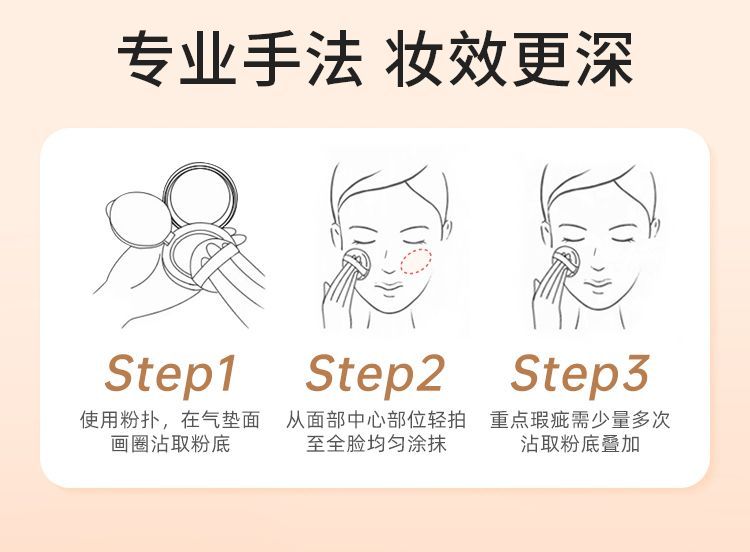 专业手法 妆效更深

Step1
使用粉扑，在气垫面画圈沾取粉底

Step2
从面部中心部位轻拍至全脸均匀涂抹

Step3
重点瑕疵需少量多次沾取粉底叠加