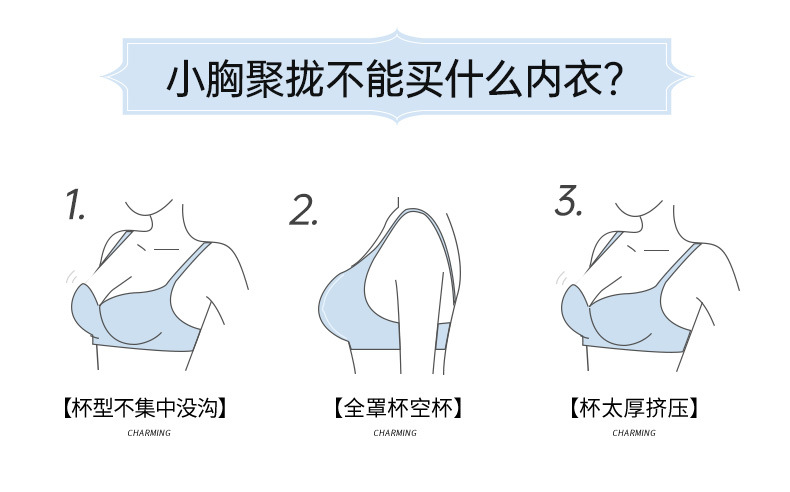 小胸聚拢不能买什么内衣?

1.

【杯型不集中没沟】

CHARMING

2.

【全罩杯空杯】

CHARMING

3.

【杯太厚挤压】

CHARMING