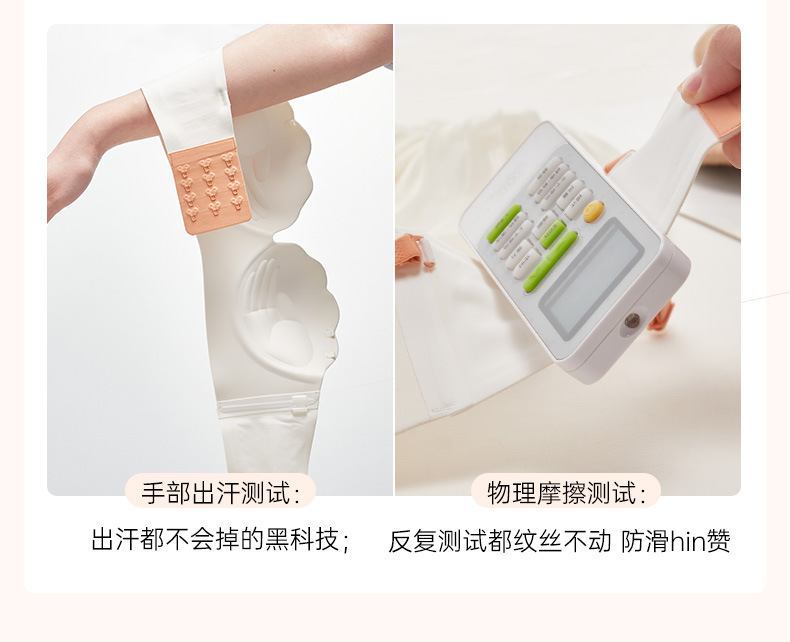 手部出汗测试:

出汗都不会掉的黑科技;

物理摩擦测试:

反复测试都纹丝不动 防滑hin赞