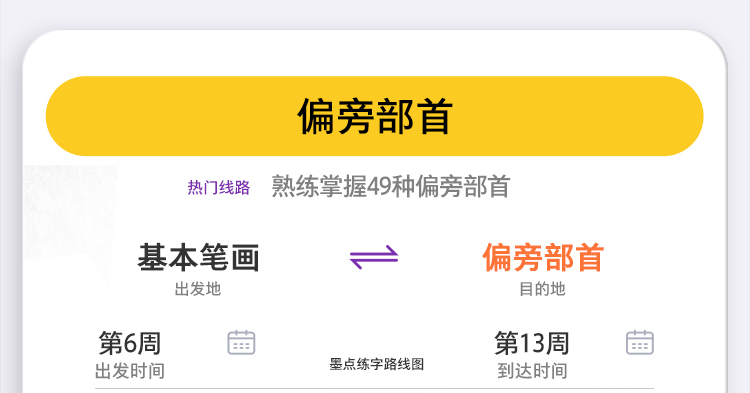 偏旁部首

热门线路 熟练掌握49种偏旁部首

基本笔画
出发地

偏旁部首
目的地

第6周
出发时间

墨点练字路线图

第13周
到达时间