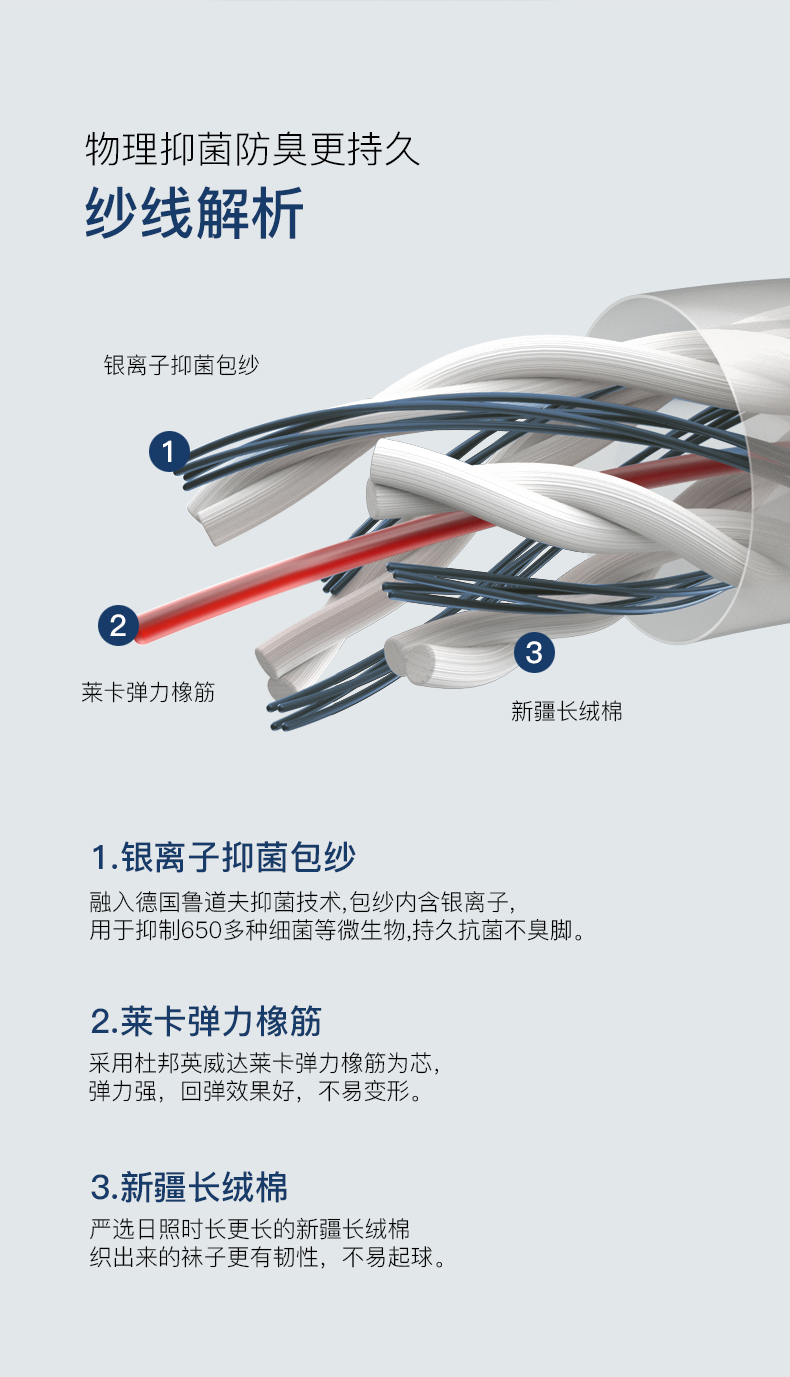 物理抑菌防臭更持久

纱线解析

银离子抑菌包纱

1

2

莱卡弹力橡筋

3

新疆长绒棉

1.银离子抑菌包纱

融入德国鲁道夫抑菌技术,包纱内含银离子,
用于抑制650多种细菌等微生物,持久抗菌不臭脚。

2.莱卡弹力橡筋

采用杜邦英威达莱卡弹力橡筋为芯,
弹力强，回弹效果好，不易变形。

3.新疆长绒棉

严选日照时长更长的新疆长绒棉
织出来的袜子更有韧性，不易起球。