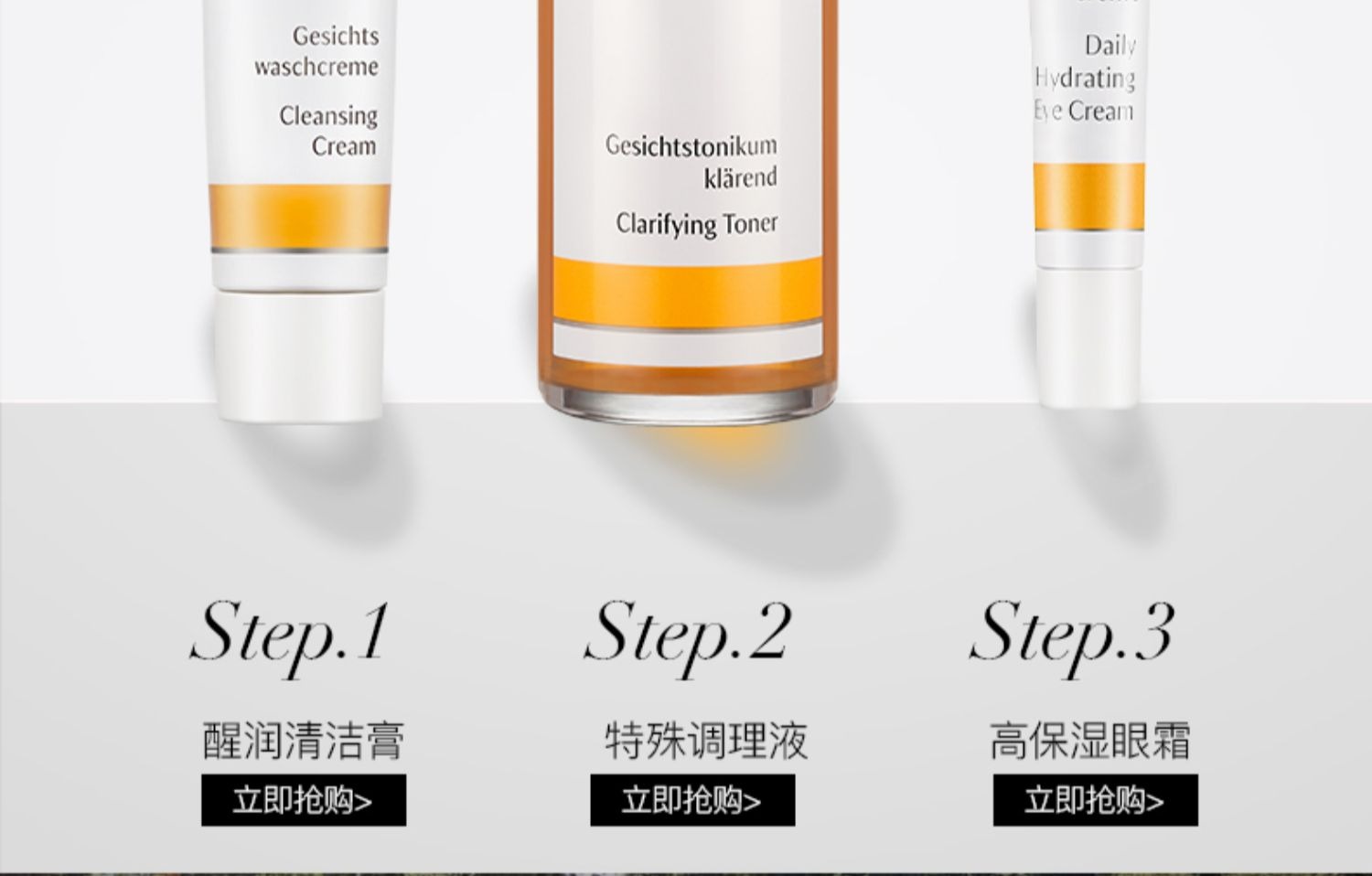 Gesichts waschcreme

Cleansing Cream

Gesichtstonikum klärend

Clarifying Toner

Daily Hydrating Eye Cream

Step.1

醒润清洁膏

立即抢购>

Step.2

特殊调理液

立即抢购>

Step.3

高保湿眼霜

立即抢购>