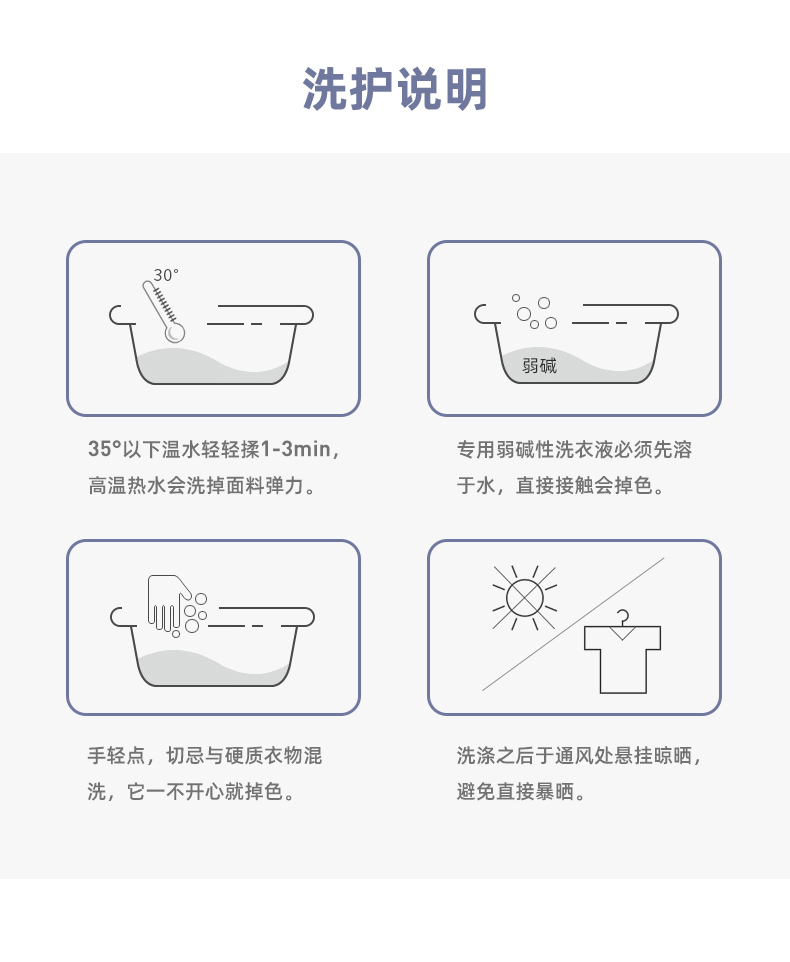 洗护说明

30°

35°以下温水轻轻揉1-3min，高温热水会洗掉面料弹力。

弱碱

专用弱碱性洗衣液必须先溶于水，直接接触会掉色。

手轻点，切忌与硬质衣物混洗，它一不开心就掉色。

洗涤之后于通风处悬挂晾晒，避免直接暴晒。