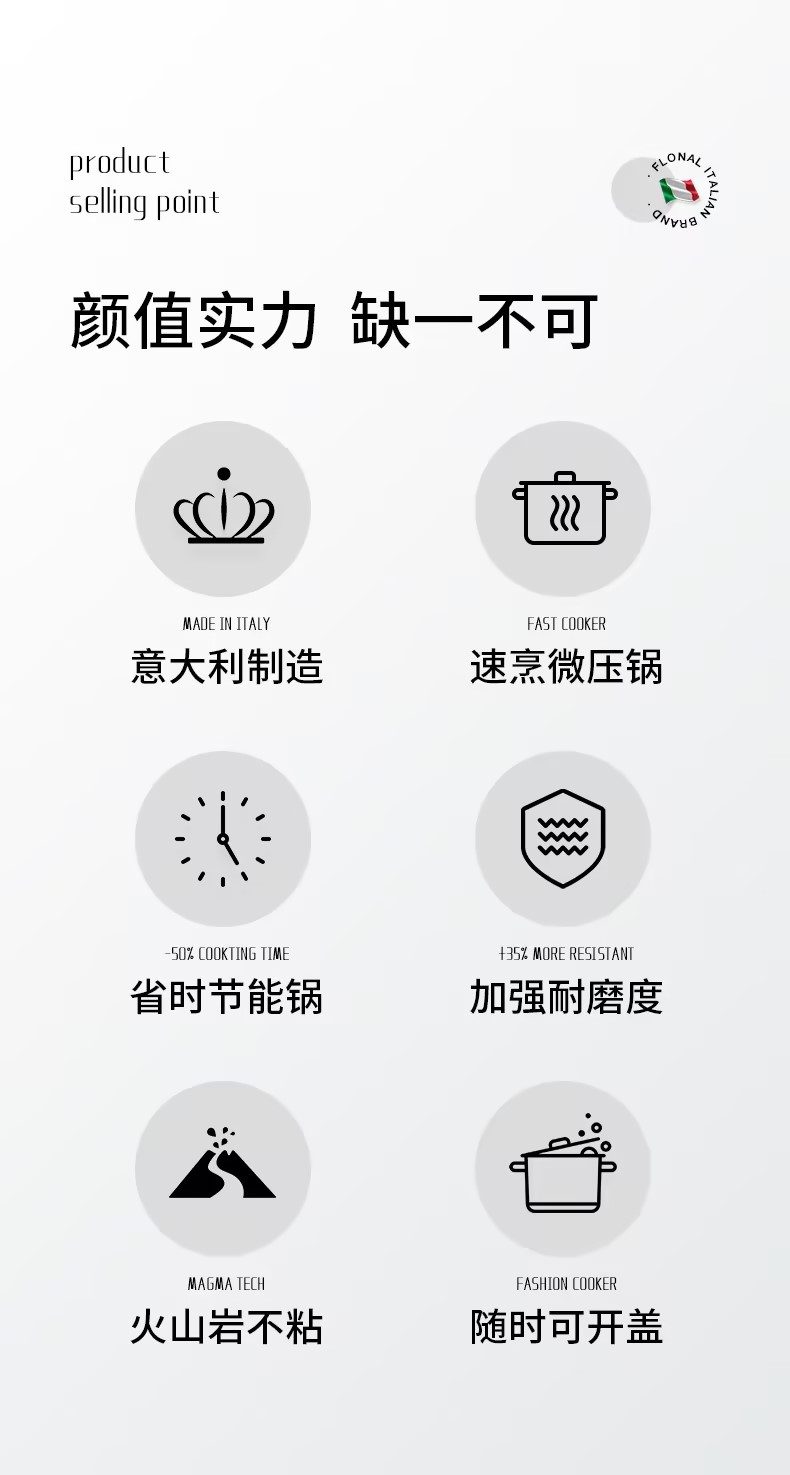 product
selling point

FLONAL ITALIAN BRAND

颜值实力 缺一不可

MADE IN ITALY
意大利制造

FAST COOKER
速烹微压锅

-50% COOKTING TIME
省时节能锅

+35% MORE RESISTANT
加强耐磨度

MAGMA TECH
火山岩不粘

FASHION COOKER
随时可开盖