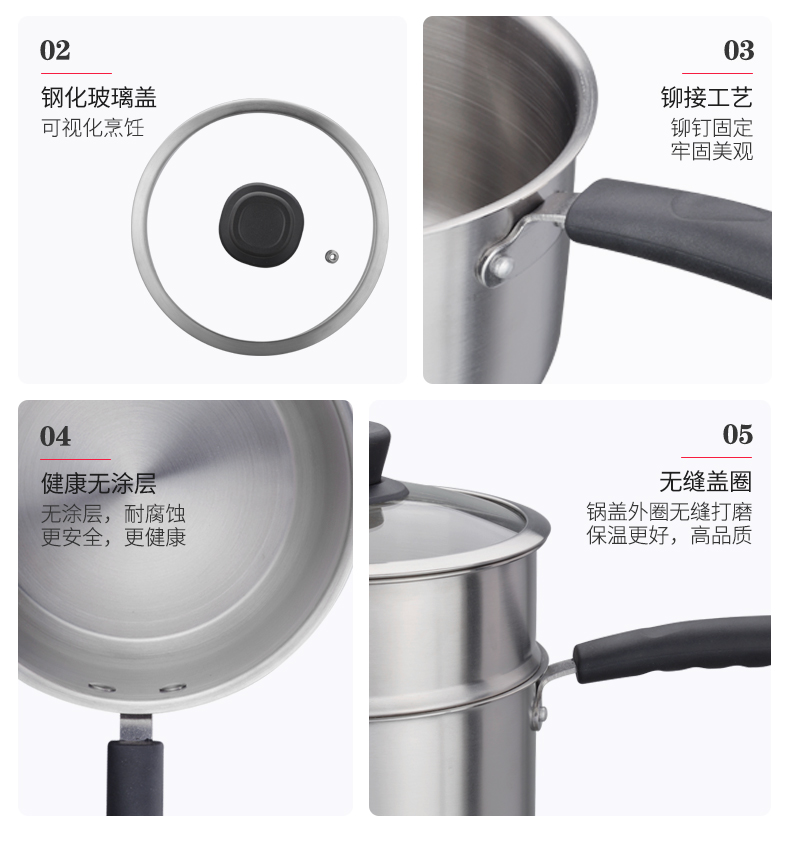 02
钢化玻璃盖
可视化烹饪

03
铆接工艺
铆钉固定
牢固美观

04
健康无涂层
无涂层，耐腐蚀
更安全，更健康

05
无缝盖圈
锅盖外圈无缝打磨
保温更好，高品质