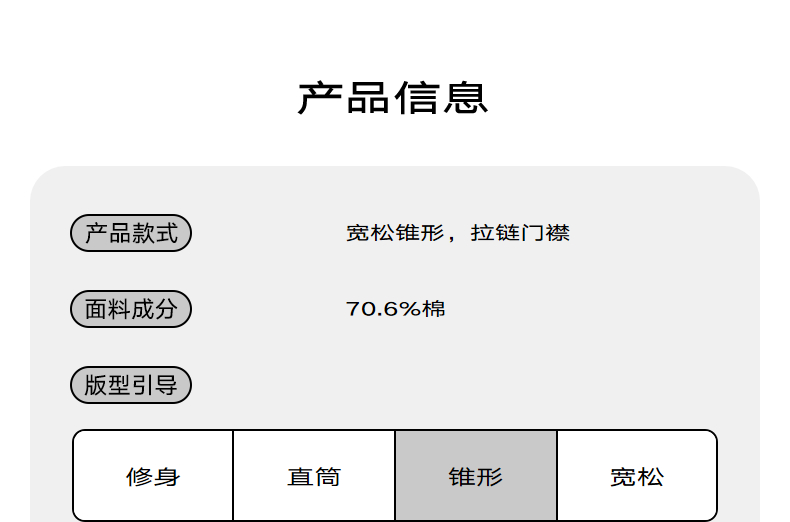 产品信息

产品款式 宽松锥形，拉链门襟

面料成分 70.6%棉

版型引导

修身 直筒 锥形 宽松