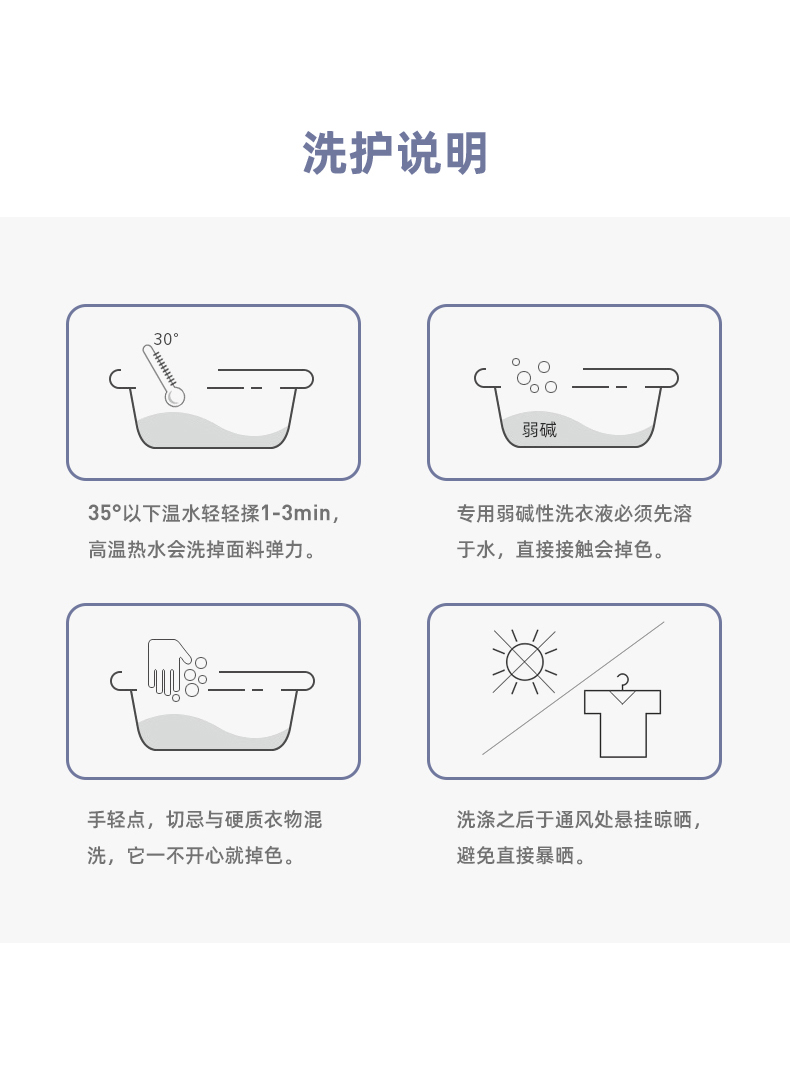 洗护说明

30°

35°以下温水轻轻揉1-3min，高温热水会洗掉面料弹力。

弱碱

专用弱碱性洗衣液必须先溶于水，直接接触会掉色。

手轻点，切忌与硬质衣物混洗，它一不开心就掉色。

洗涤之后于通风处悬挂晾晒，避免直接暴晒。