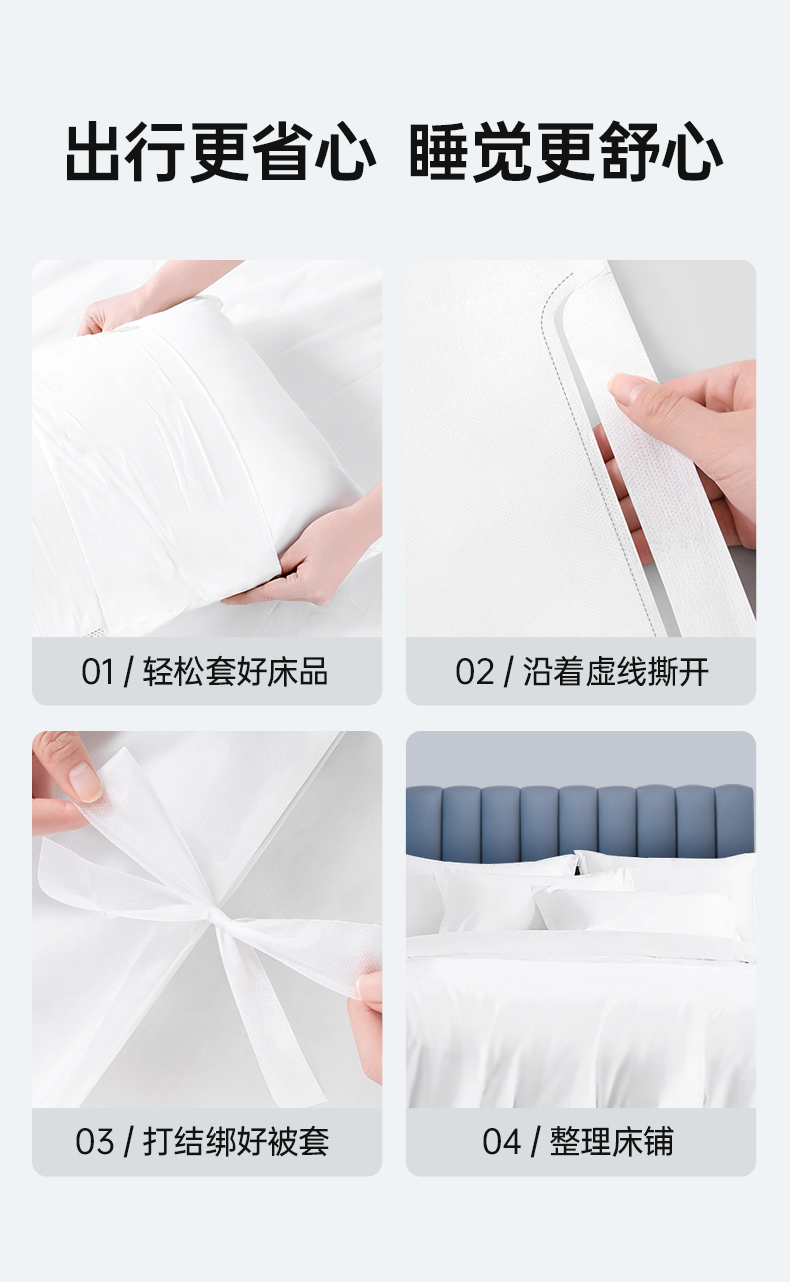 出行更省心 睡觉更舒心

01 / 轻松套好床品

02 / 沿着虚线撕开

03 / 打结绑好被套

04 / 整理床铺