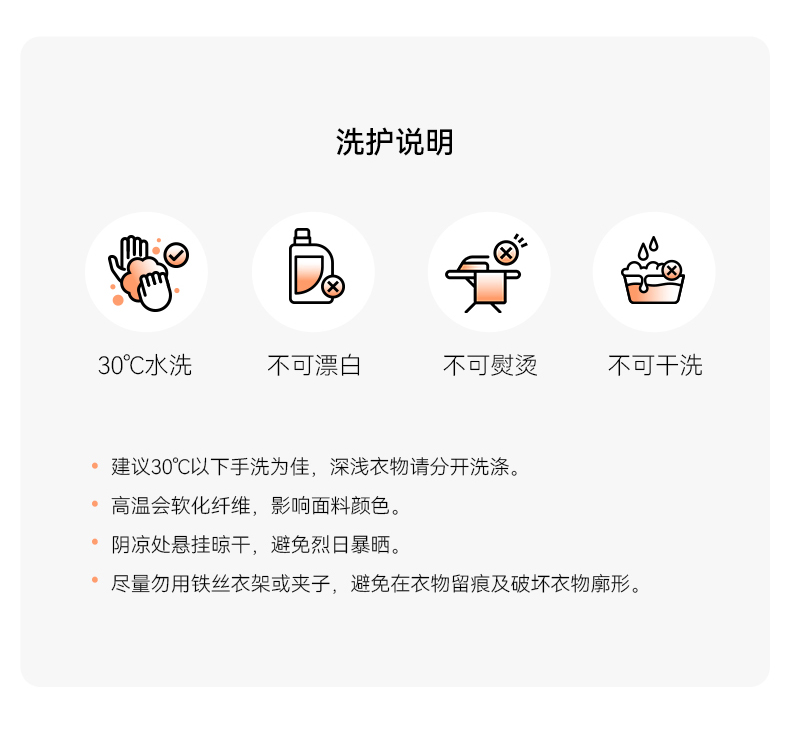 洗护说明

30℃水洗

不可漂白

不可熨烫

不可干洗

• 建议30℃以下手洗为佳，深浅衣物请分开洗涤。
• 高温会软化纤维，影响面料颜色。
• 阴凉处悬挂晾干，避免烈日暴晒。
• 尽量勿用铁丝衣架或夹子，避免在衣物留痕及破坏衣物廓形。