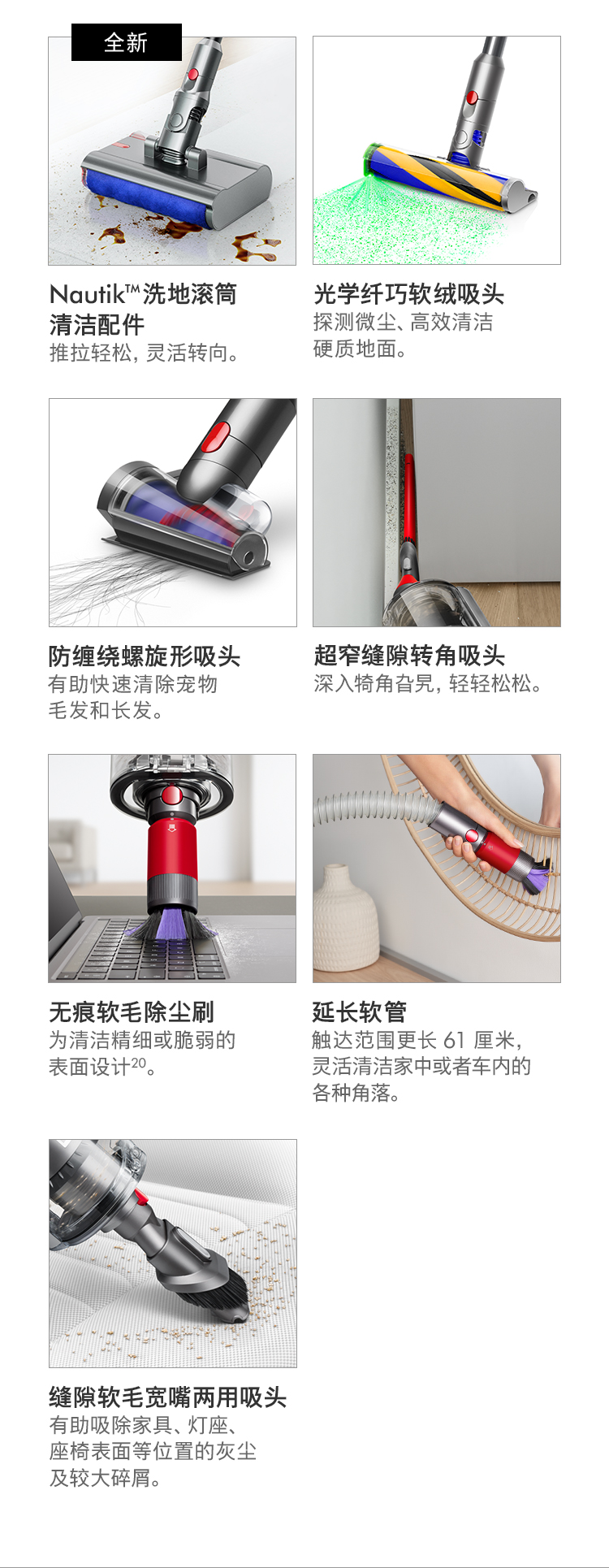 全新

Nautik™洗地滚筒清洁配件
推拉轻松，灵活转向。

光学纤巧软绒吸头
探测微尘、高效清洁硬质地面。

防缠绕螺旋形吸头
有助快速清除宠物毛发和长发。

超窄缝隙转角吸头
深入犄角旮旯，轻轻松松。

无痕软毛除尘刷
为清洁精细或脆弱的表面设计$^{20}$。

延长软管
触达范围更长 61 厘米，灵活清洁家中或者车内的各种角落。

缝隙软毛宽嘴两用吸头
有助吸除家具、灯座、座椅表面等位置的灰尘及较大碎屑。