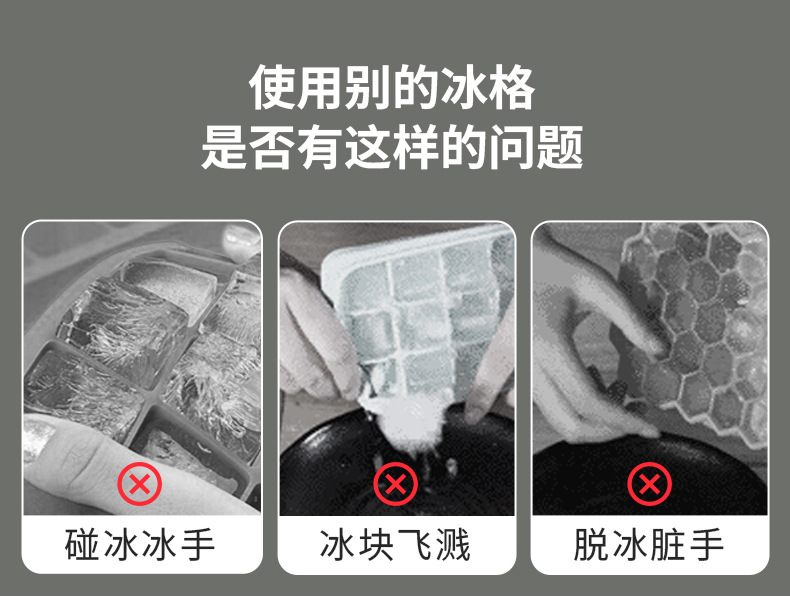 使用别的冰格
是否有这样的问题

碰冰冰手

冰块飞溅

脱冰脏手